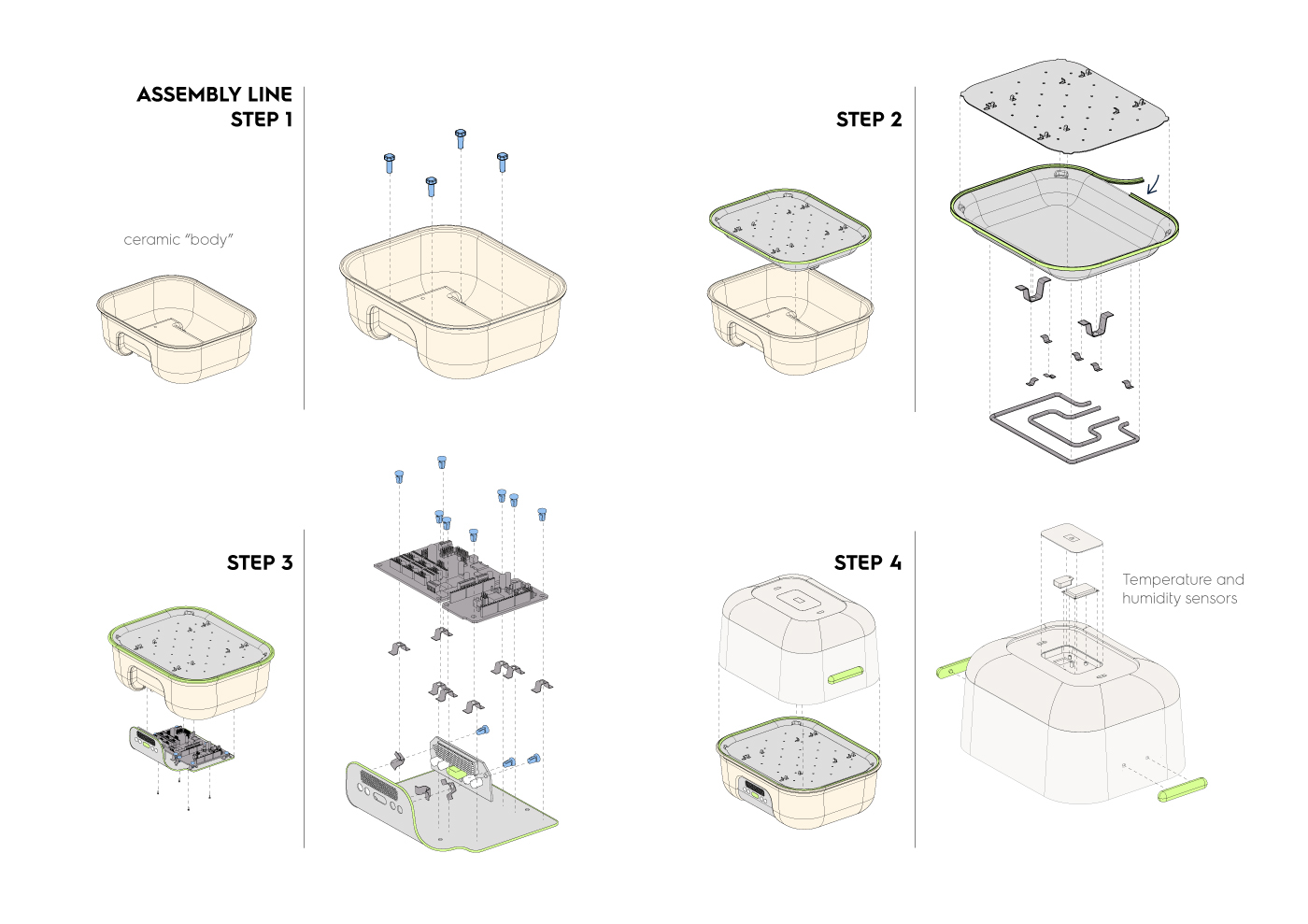 ASSEMBLY LINE
STEP 1

ceramic "body"

STEP 2

STEP 3

STEP 4

Temperature and humidity sensors