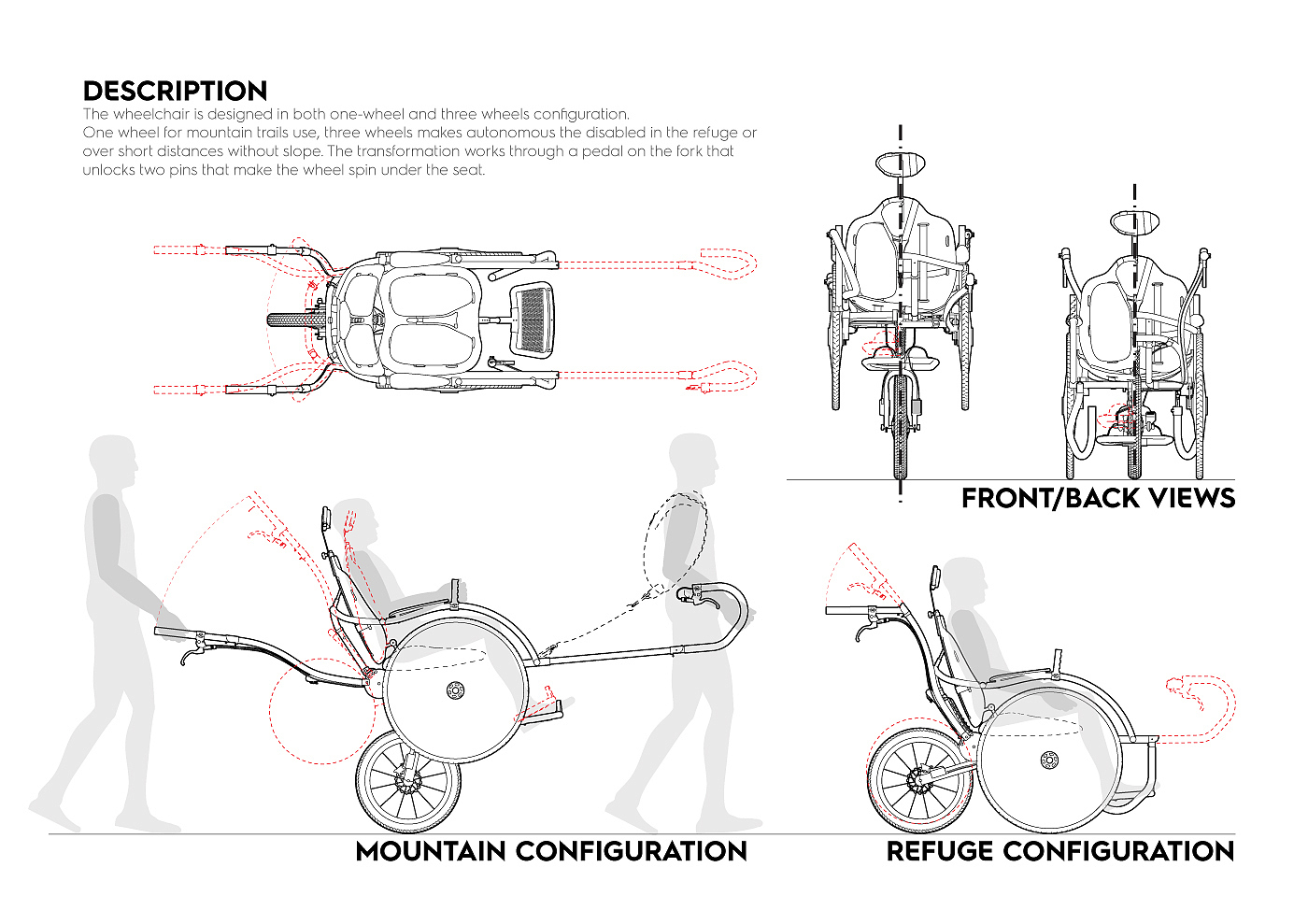 DESCRIPTION

The wheelchair is designed in both one-wheel and three wheels configuration.
One wheel for mountain trails use, three wheels makes autonomous the disabled in the refuge or over short distances without slope. The transformation works through a pedal on the fork that unlocks two pins that make the wheel spin under the seat.

FRONT/BACK VIEWS

MOUNTAIN CONFIGURATION

REFUGE CONFIGURATION