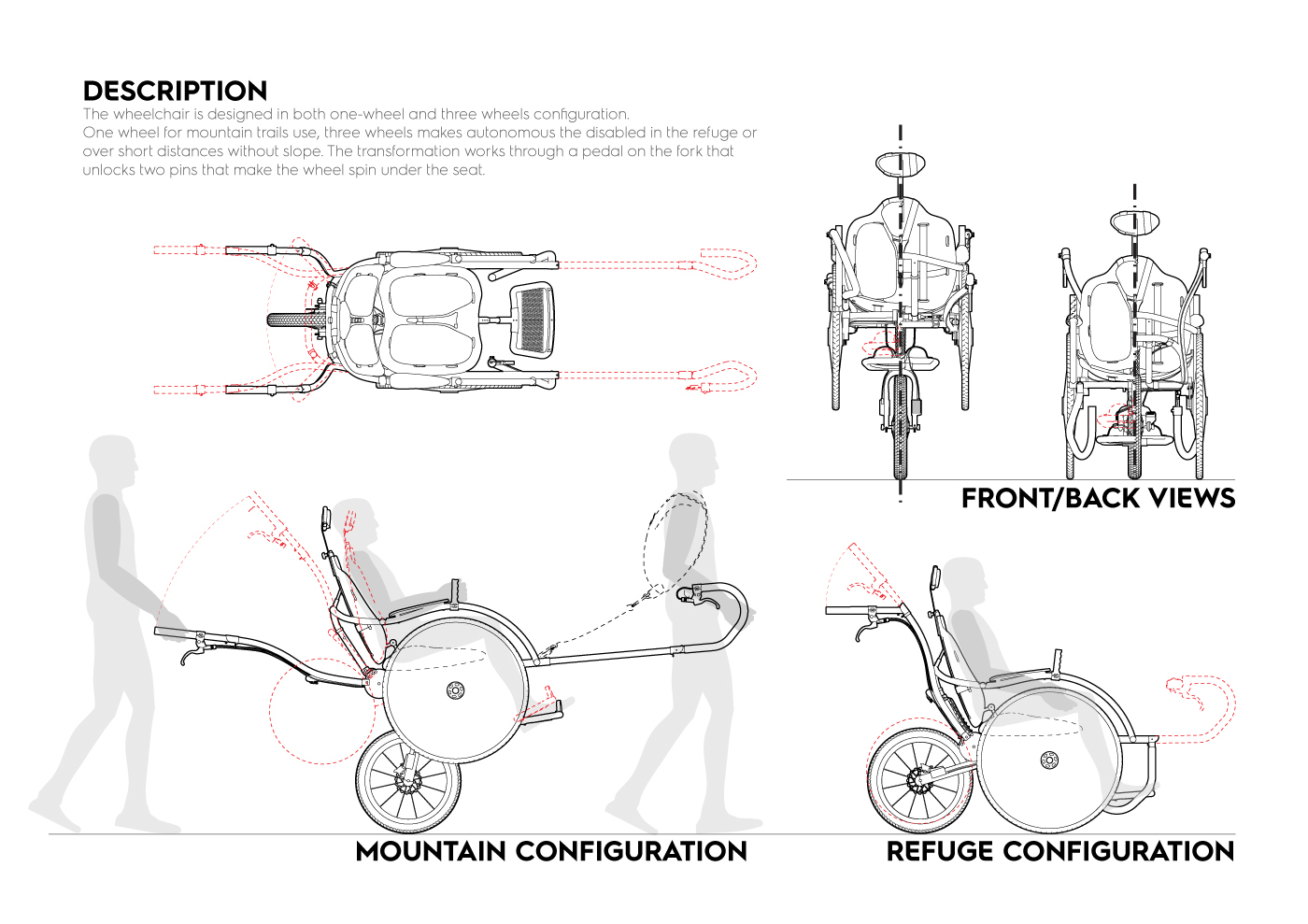 DESCRIPTION
The wheelchair is designed in both one-wheel and three wheels configuration.
One wheel for mountain trails use, three wheels makes autonomous the disabled in the refuge or over short distances without slope. The transformation works through a pedal on the fork that unlocks two pins that make the wheel spin under the seat.

FRONT/BACK VIEWS

MOUNTAIN CONFIGURATION

REFUGE CONFIGURATION