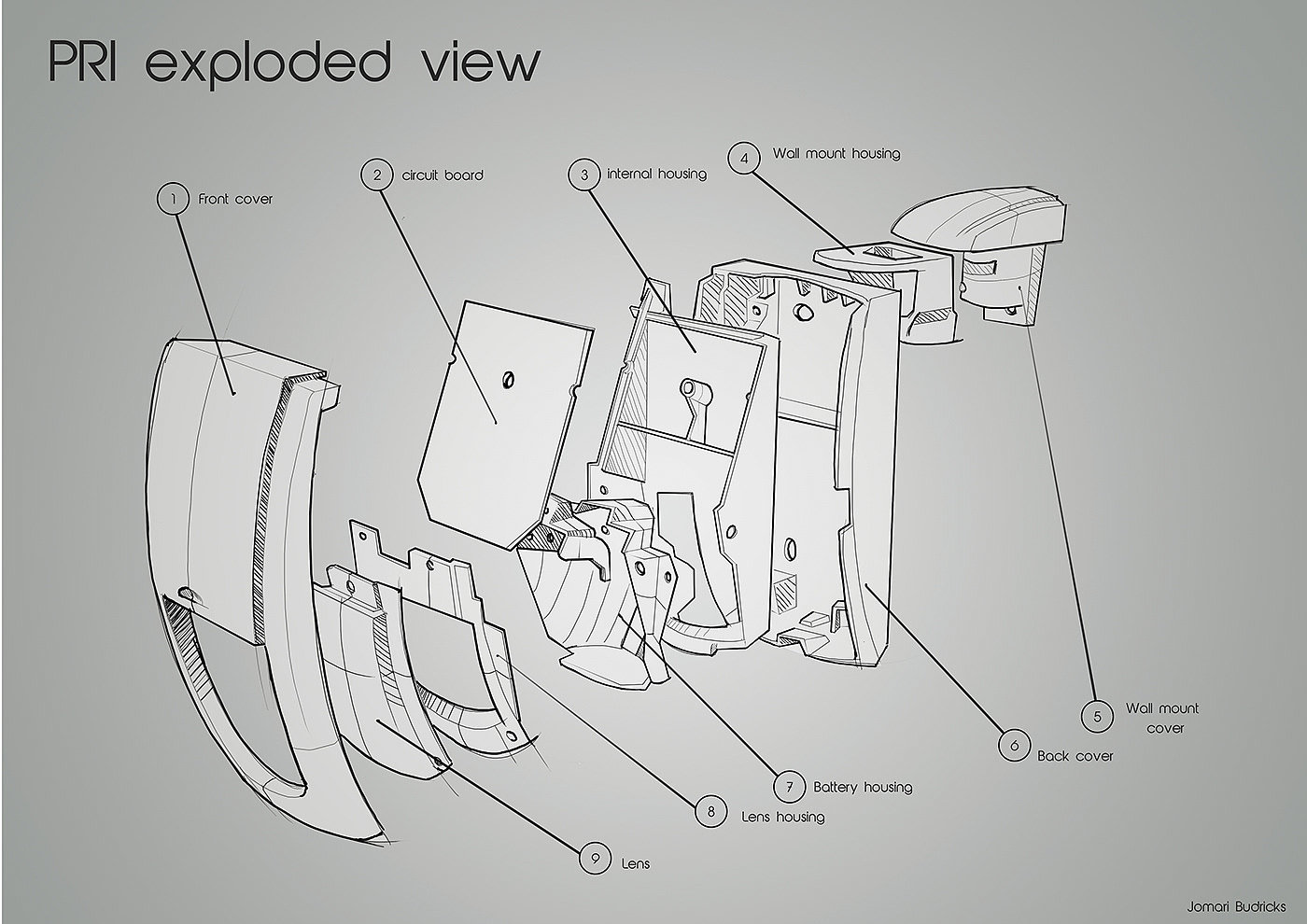 PRI exploded view

1 Front cover

2 circuit board

3 internal housing

4 Wall mount housing

5 Wall mount cover

6 Back cover

7 Battery housing

8 Lens housing

9 Lens

Jomari Budricks