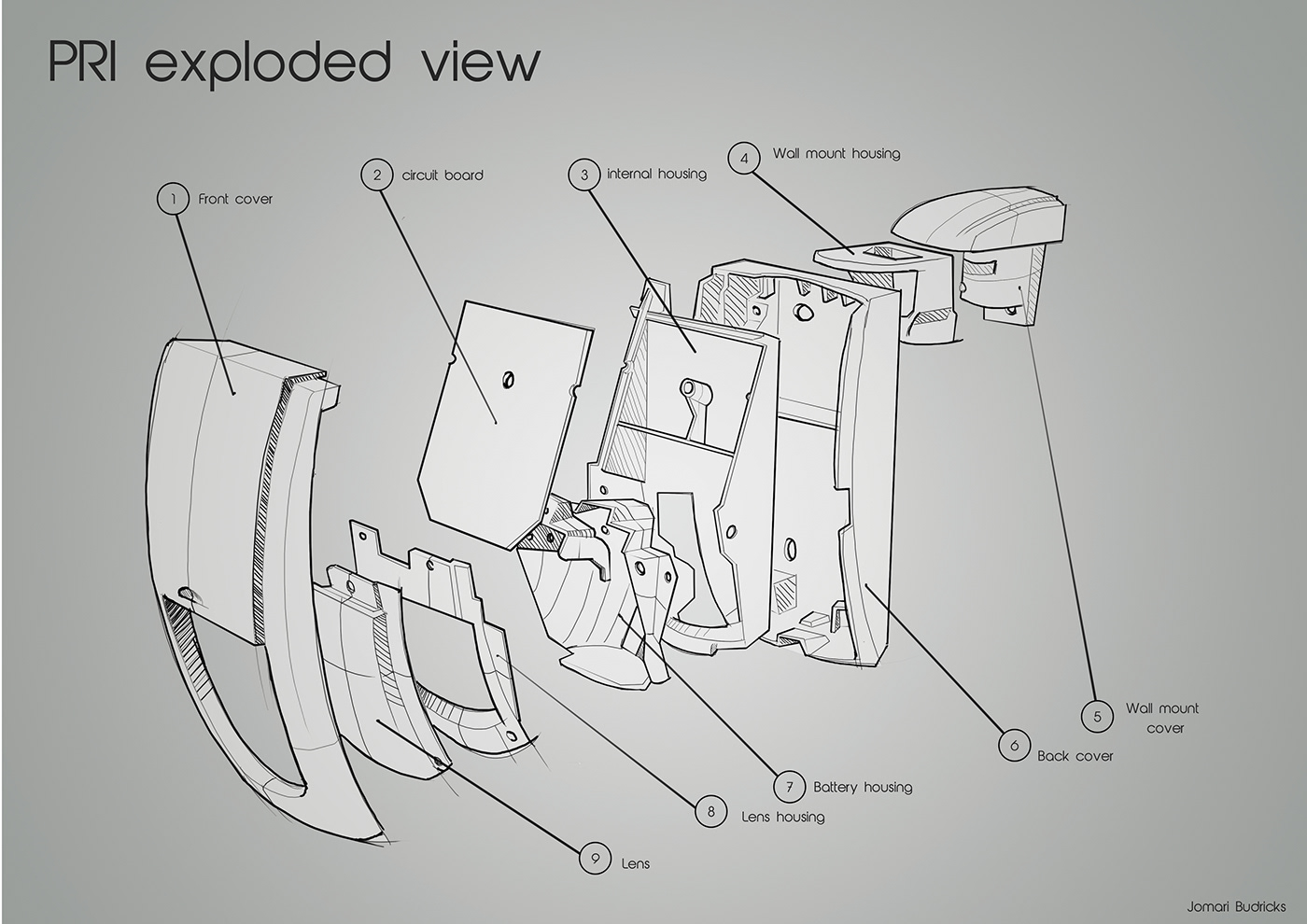 PRI exploded view

1 Front cover

2 circuit board

3 internal housing

4 Wall mount housing

5 Wall mount cover

6 Back cover

7 Battery housing

8 Lens housing

9 Lens

Jomari Budricks