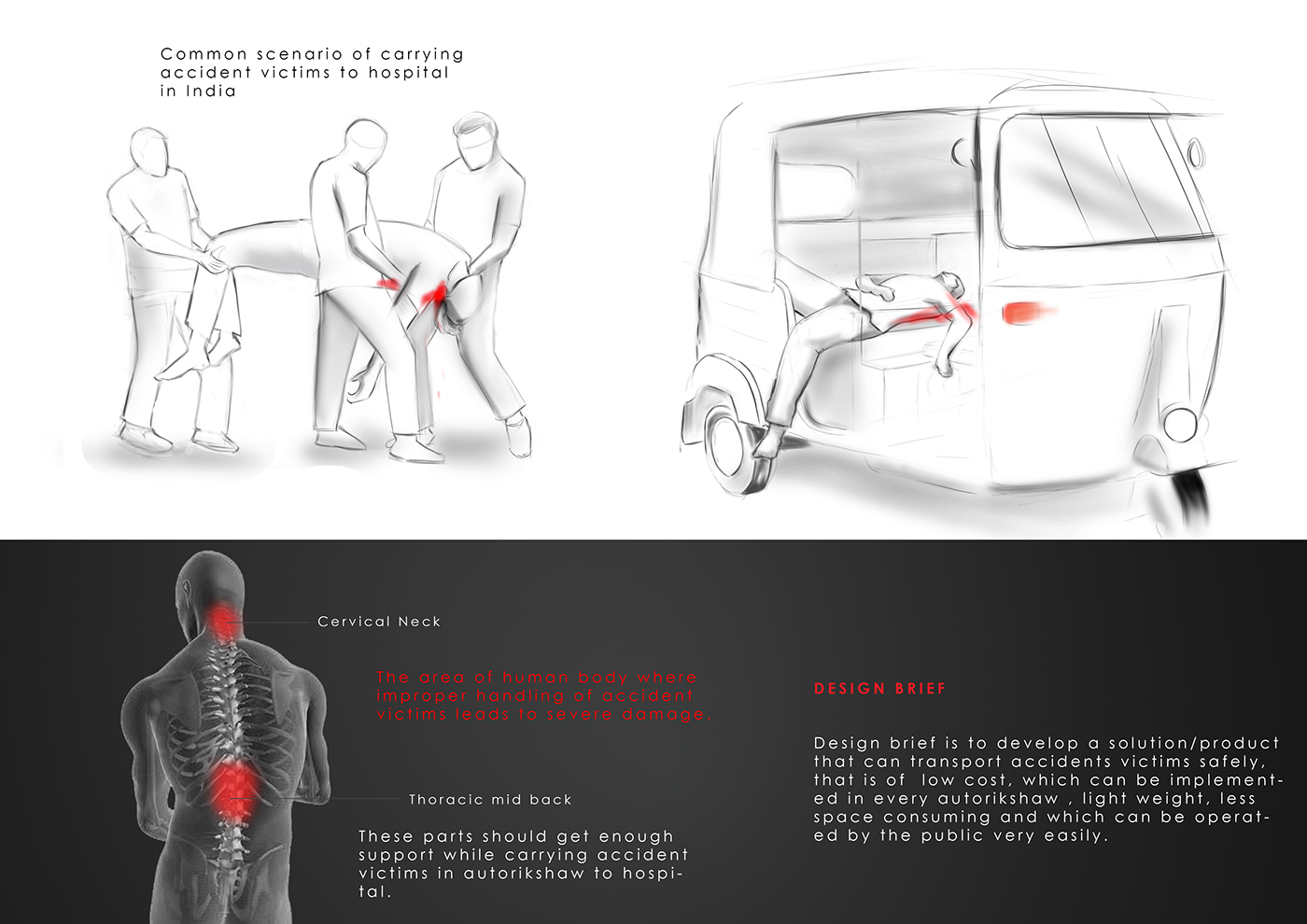 Common scenario of carrying accident victims to hospital in India

Cervical Neck

The area of human body where improper handling of accident victims leads to severe damage.

Thoracic mid back

These parts should get enough support while carrying accident victims in autorikshaw to hospital.

DESIGN BRIEF

Design brief is to develop a solution/product that can transport accidents victims safely, that is of low cost, which can be implemented in every autorikshaw , light weight, less space consuming and which can be operated by the public very easily.