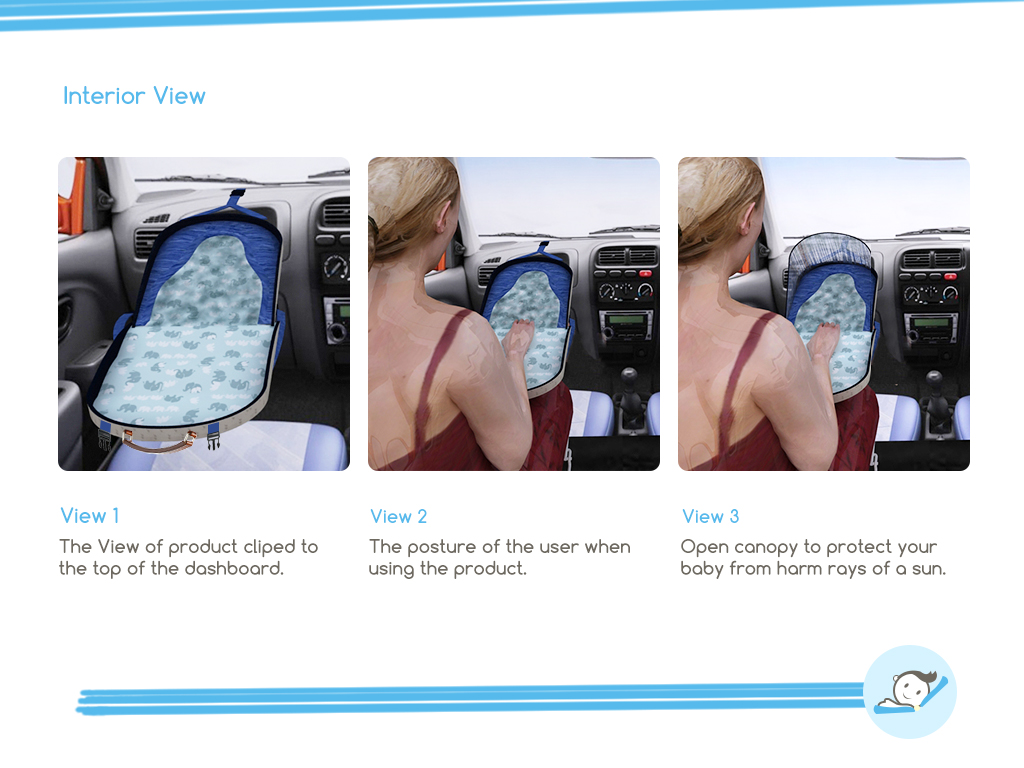 Interior View

View 1
The View of product cliped to the top of the dashboard.

View 2
The posture of the user when using the product.

View 3
Open canopy to protect your baby from harm rays of a sun.