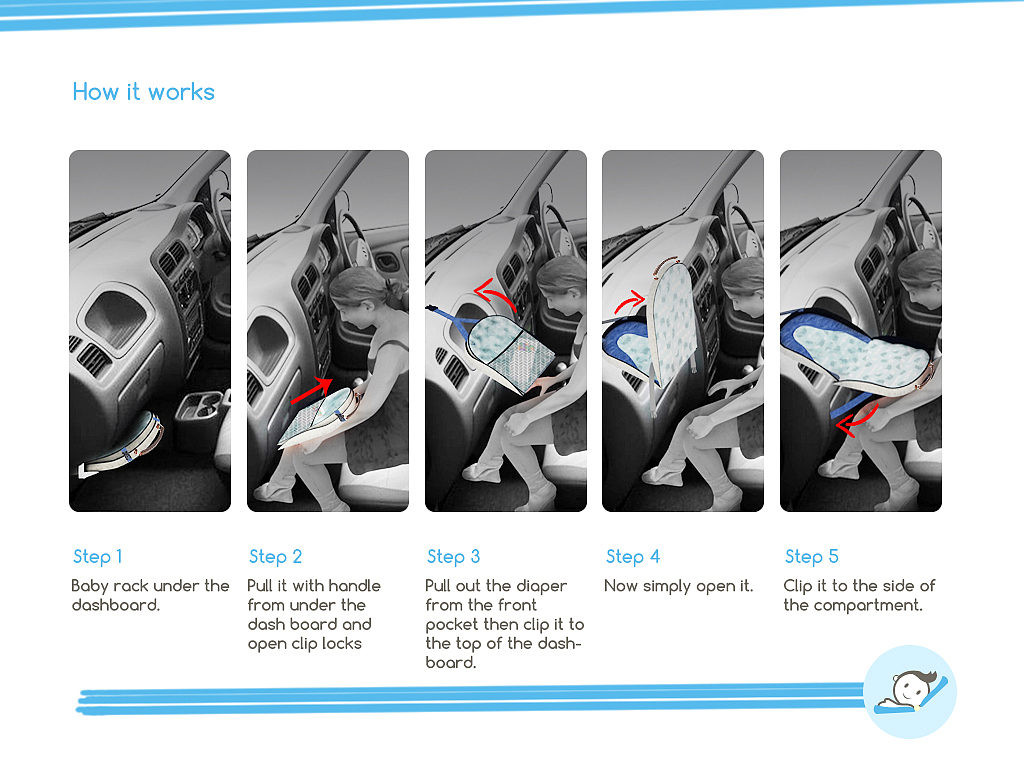 How it works

Step 1

Baby rack under the dashboard.

Step 2

Pull it with handle from under the dash board and open clip locks

Step 3

Pull out the diaper from the front pocket then clip it to the top of the dashboard.

Step 4

Now simply open it.

Step 5

Clip it to the side of the compartment.