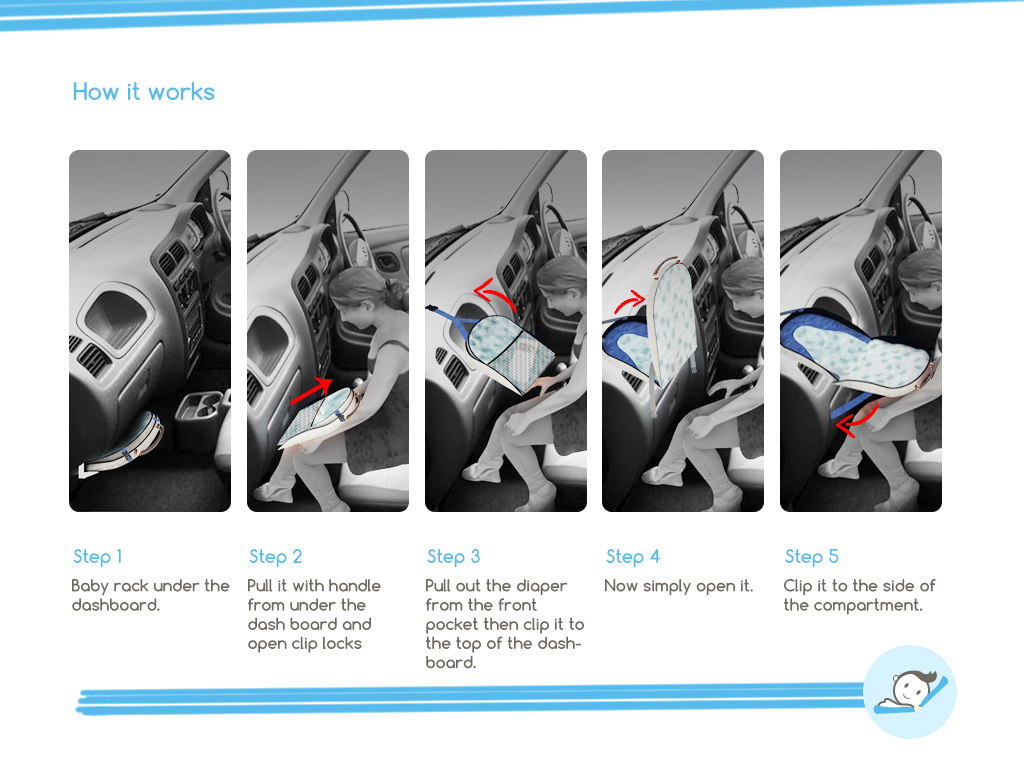 How it works

Step 1
Baby rack under the dashboard.

Step 2
Pull it with handle from under the dash board and open clip locks

Step 3
Pull out the diaper from the front pocket then clip it to the top of the dashboard.

Step 4
Now simply open it.

Step 5
Clip it to the side of the compartment.