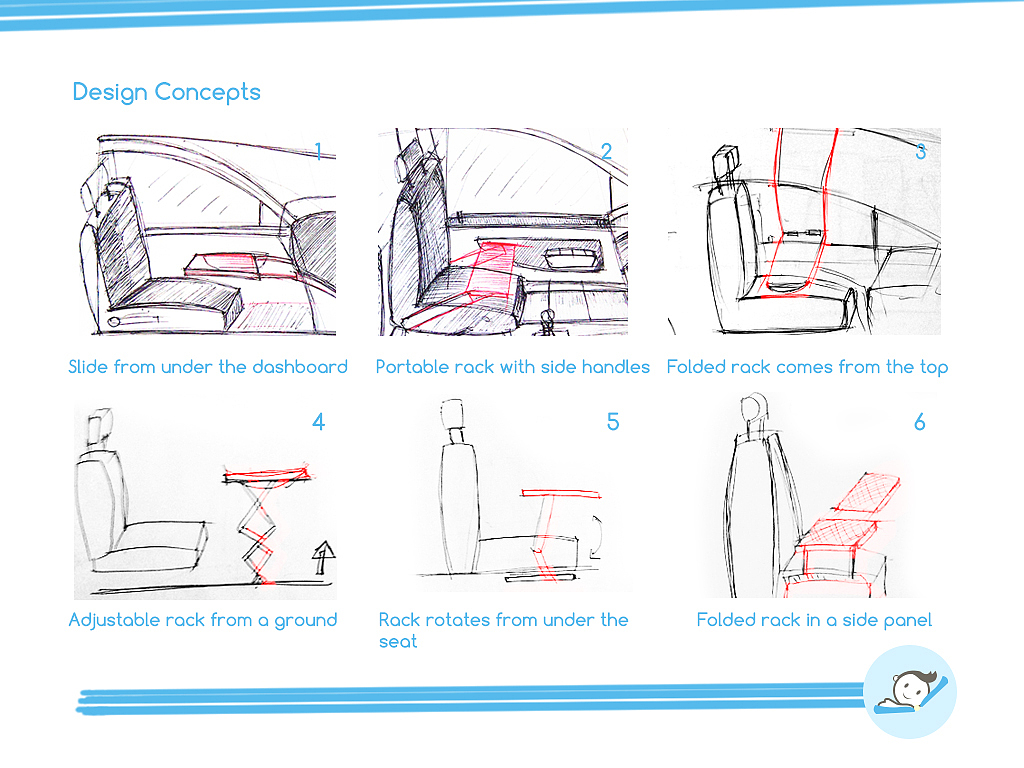 Design Concepts

1

Slide from under the dashboard

2

Portable rack with side handles

3

Folded rack comes from the top

4

Adjustable rack from a ground

5

Rack rotates from under the seat

6

Folded rack in a side panel