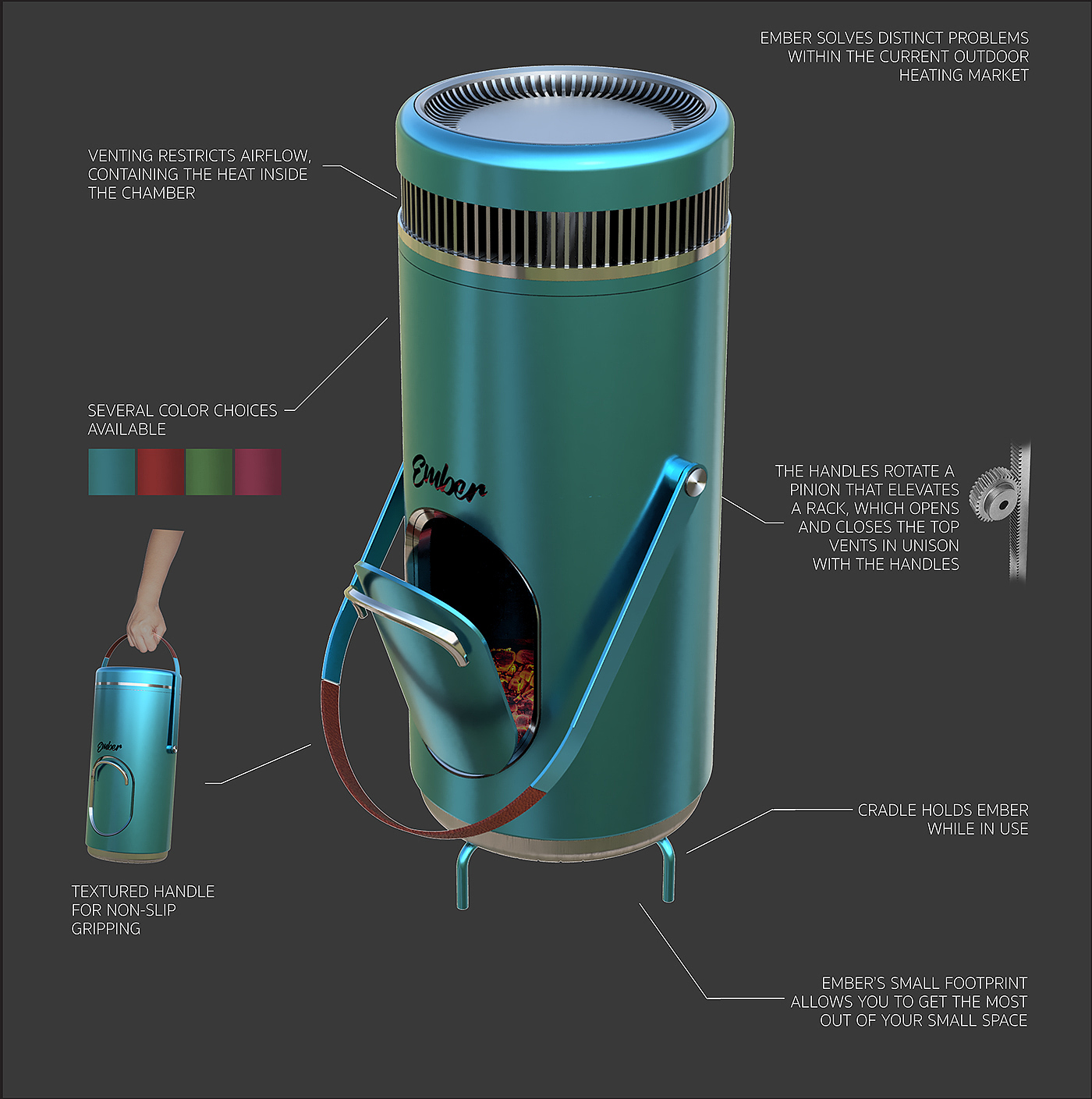 EMBER SOLVES DISTINCT PROBLEMS WITHIN THE CURRENT OUTDOOR HEATING MARKET

VENTING RESTRICTS AIRFLOW, CONTAINING THE HEAT INSIDE THE CHAMBER

SEVERAL COLOR CHOICES AVAILABLE

Ember

THE HANDLES ROTATE A PINION THAT ELEVATES A RACK, WHICH OPENS AND CLOSES THE TOP VENTS IN UNISON WITH THE HANDLES

Ember

CRADLE HOLDS EMBER WHILE IN USE

TEXTURED HANDLE FOR NON-SLIP GRIPPING

EMBER'S SMALL FOOTPRINT ALLOWS YOU TO GET THE MOST OUT OF YOUR SMALL SPACE