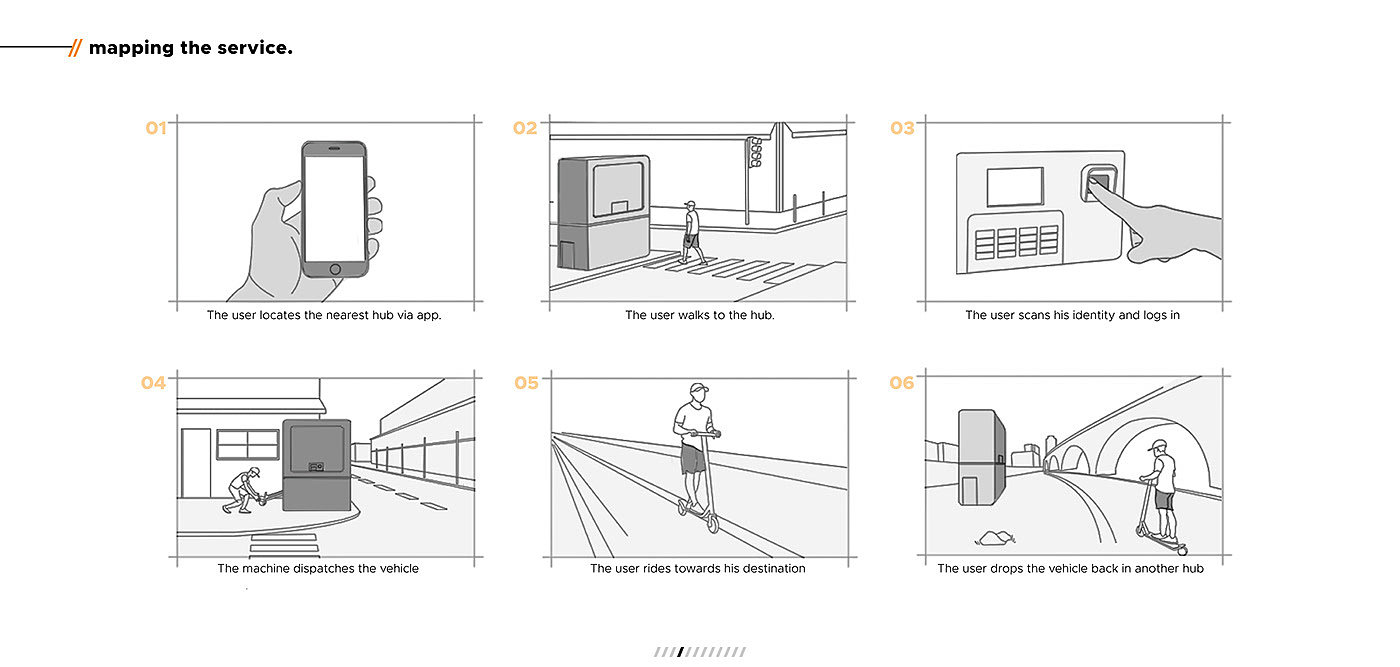 // mapping the service.

01

The user locates the nearest hub via app.

02

The user walks to the hub.

03

The user scans his identity and logs in

04

The machine dispatches the vehicle

05

The user rides towards his destination

06

The user drops the vehicle back in another hub