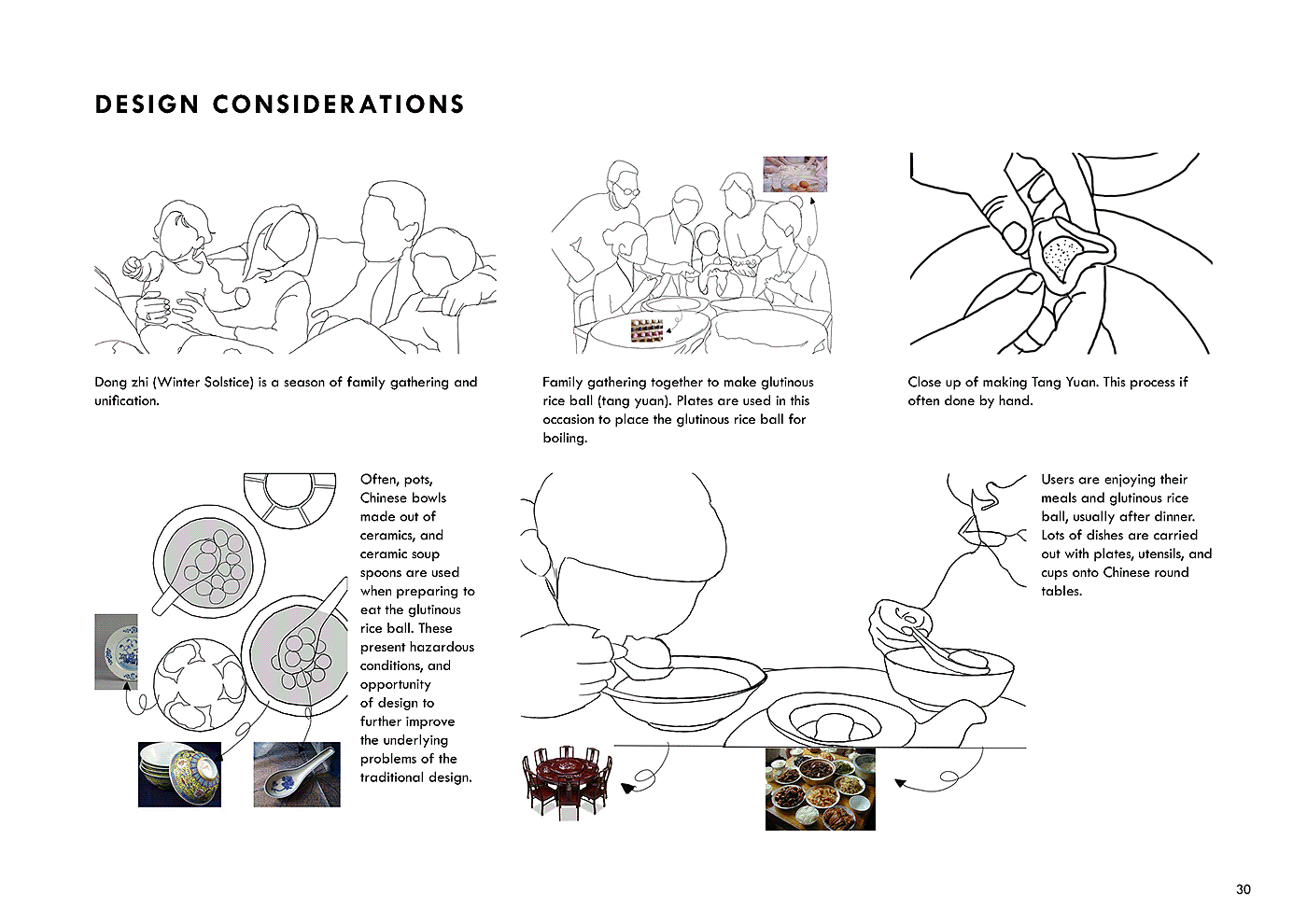 DESIGN CONSIDERATIONS

Dong zhi (Winter Solstice) is a season of family gathering and unification.

Family gathering together to make glutinous rice ball (tang yuan). Plates are used in this occasion to place the glutinous rice ball for boiling.

Close up of making Tang Yuan. This process if often done by hand.

Often, pots, Chinese bowls made out of ceramics, and ceramic soup spoons are used when preparing to eat the glutinous rice ball. These present hazardous conditions, and opportunity of design to further improve the underlying problems of the traditional design.

Users are enjoying their meals and glutinous rice ball, usually after dinner. Lots of dishes are carried out with plates, utensils, and cups onto Chinese round tables.

30