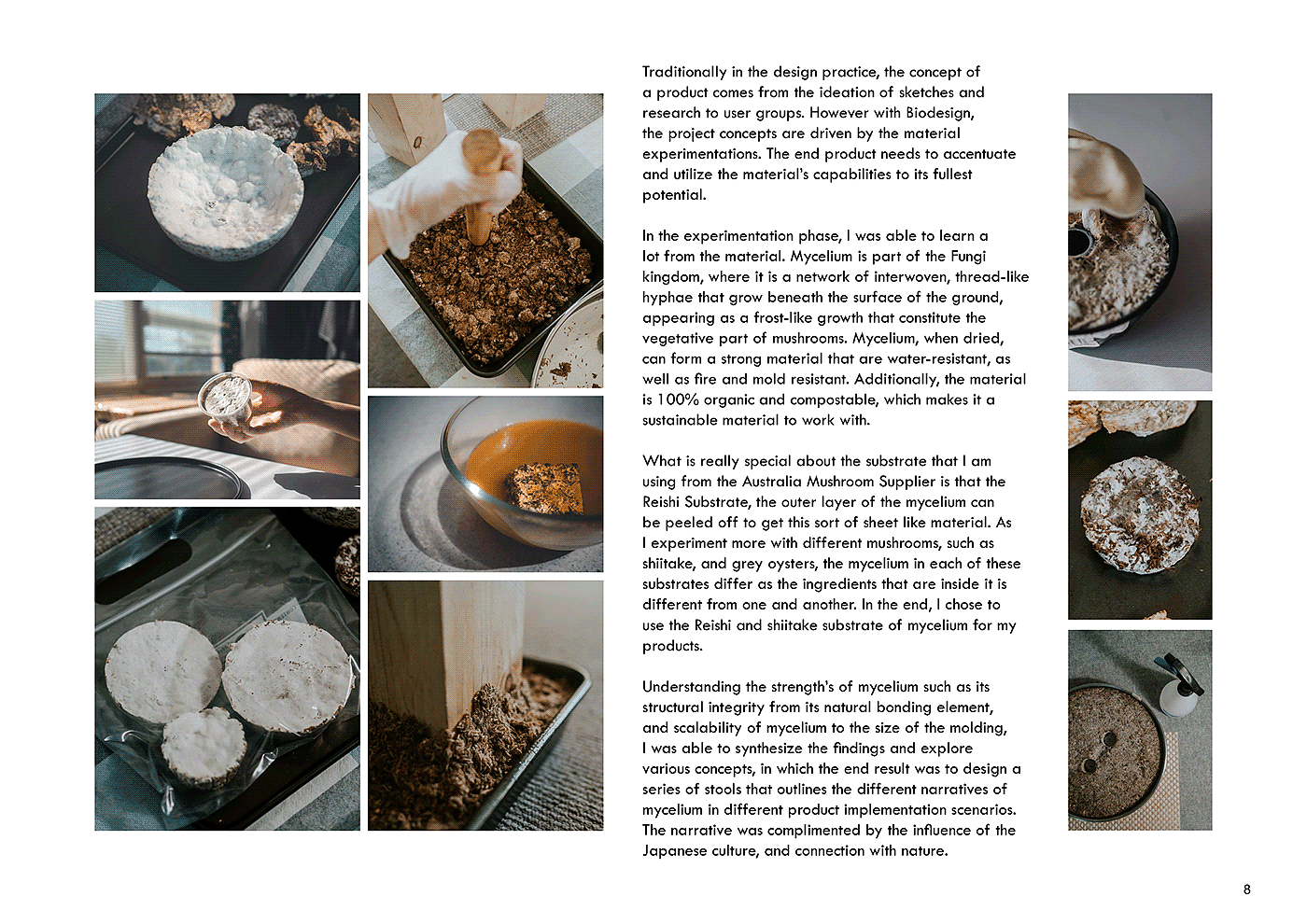 Traditionally in the design practice, the concept of a product comes from the ideation of sketches and research to user groups. However with Biodesign, the project concepts are driven by the material experimentations. The end product needs to accentuate and utilize the material's capabilities to its fullest potential.

In the experimentation phase, I was able to learn a lot from the material. Mycelium is part of the Fungi kingdom, where it is a network of interwoven, thread-like hyphae that grow beneath the surface of the ground, appearing as a frost-like growth that constitute the vegetative part of mushrooms. Mycelium, when dried, can form a strong material that are water-resistant, as well as fire and mold resistant. Additionally, the material is 100% organic and compostable, which makes it a sustainable material to work with.

What is really special about the substrate that I am using from the Australia Mushroom Supplier is that the Reishi Substrate, the outer layer of the mycelium can be peeled off to get this sort of sheet like material. As I experiment more with different mushrooms, such as shiitake, and grey oysters, the mycelium in each of these substrates differ as the ingredients that are inside it is different from one and another. In the end, I chose to use the Reishi and shiitake substrate of mycelium for my products.

Understanding the strength's of mycelium such as its structural integrity from its natural bonding element, and scalability of mycelium to the size of the molding, I was able to synthesize the findings and explore various concepts, in which the end result was to design a series of stools that outlines the different narratives of mycelium in different product implementation scenarios. The narrative was complimented by the influence of the Japanese culture, and connection with nature.

8