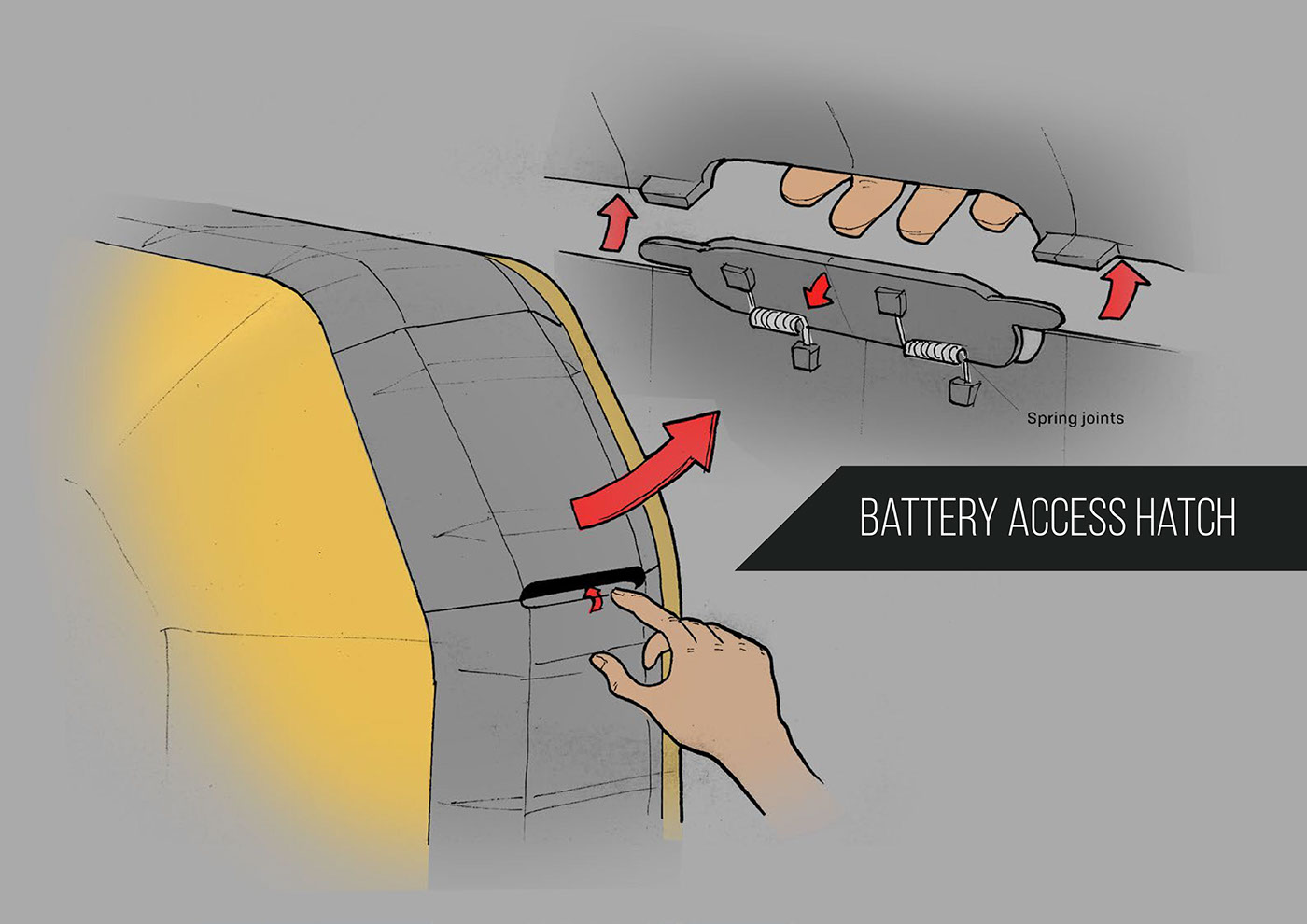 Spring joints

BATTERY ACCESS HATCH