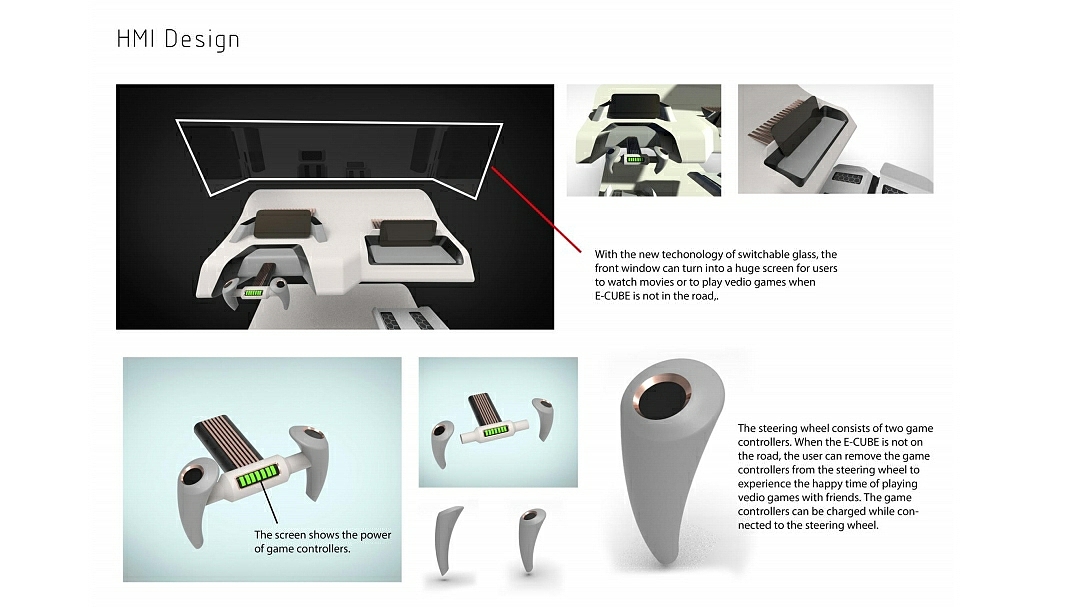 HMI Design

With the new techonology of switchable glass, the front window can turn into a huge screen for users to watch movies or to play vedio games when E-CUBE is not in the road,.

The screen shows the power of game controllers.

The steering wheel consists of two game controllers. When the E-CUBE is not on the road, the user can remove the game controllers from the steering wheel to experience the happy time of playing vedio games with friends. The game controllers can be charged while connected to the steering wheel.