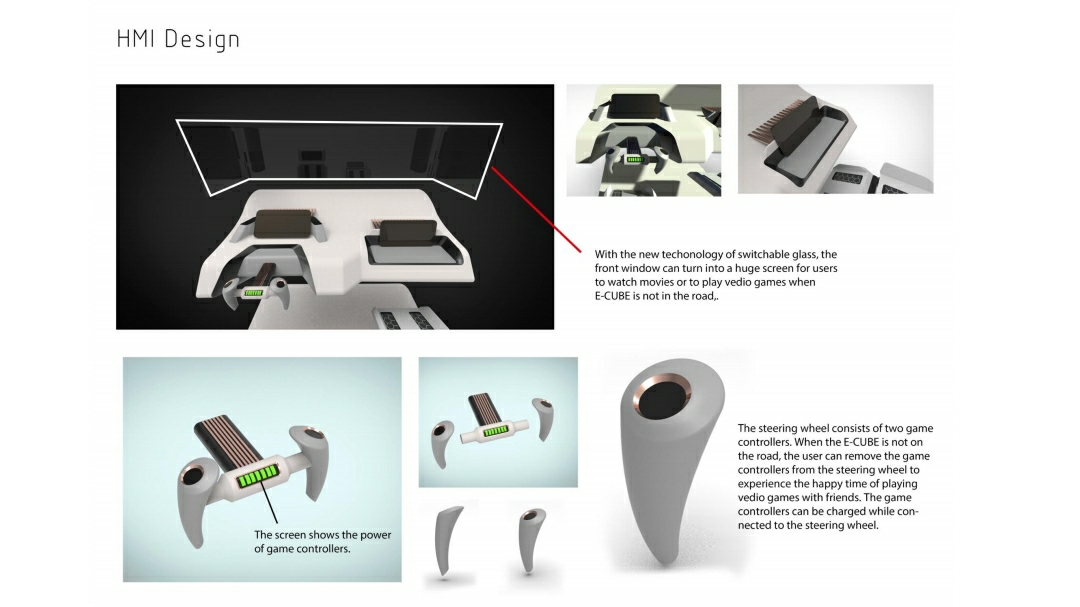 HMI Design

With the new techonology of switchable glass, the front window can turn into a huge screen for users to watch movies or to play vedio games when E-CUBE is not in the road,.

The screen shows the power of game controllers.

The steering wheel consists of two game controllers. When the E-CUBE is not on the road, the user can remove the game controllers from the steering wheel to experience the happy time of playing vedio games with friends. The game controllers can be charged while connected to the steering wheel.