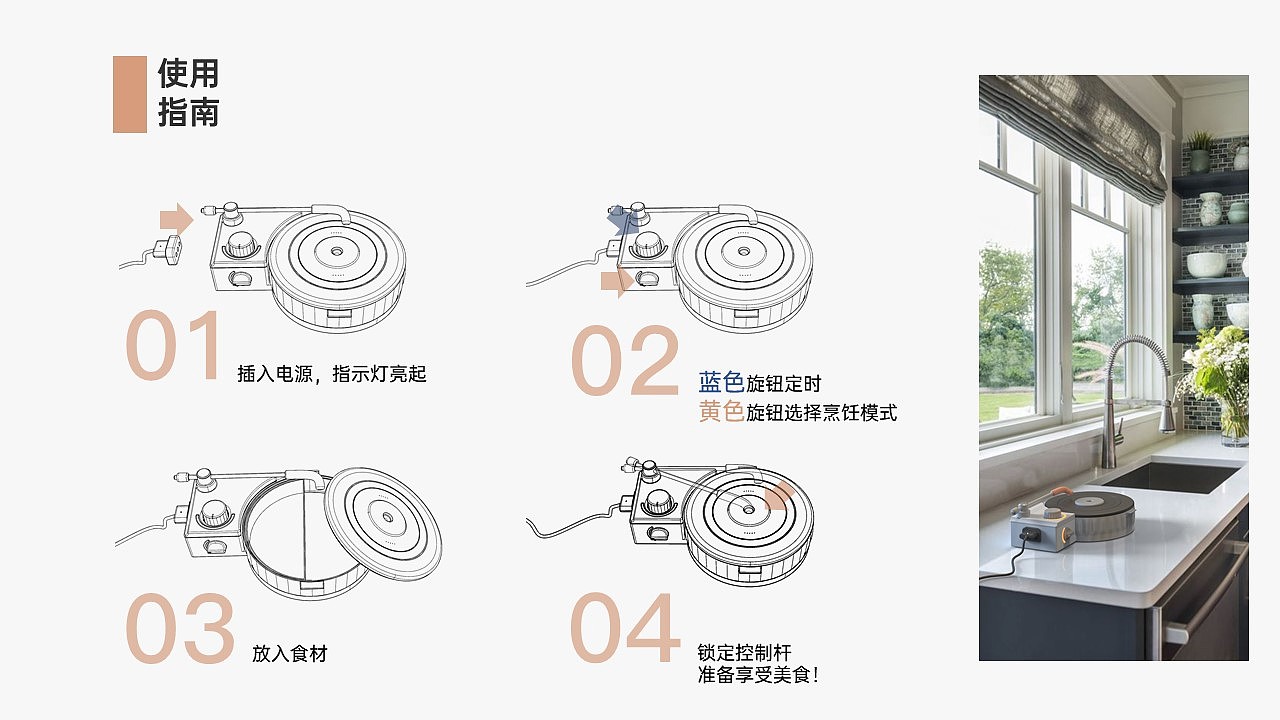 使用
指南

01
插入电源，指示灯亮起

02
蓝色旋钮定时
黄色旋钮选择烹饪模式

03
放入食材

04
锁定控制杆
准备享受美食！