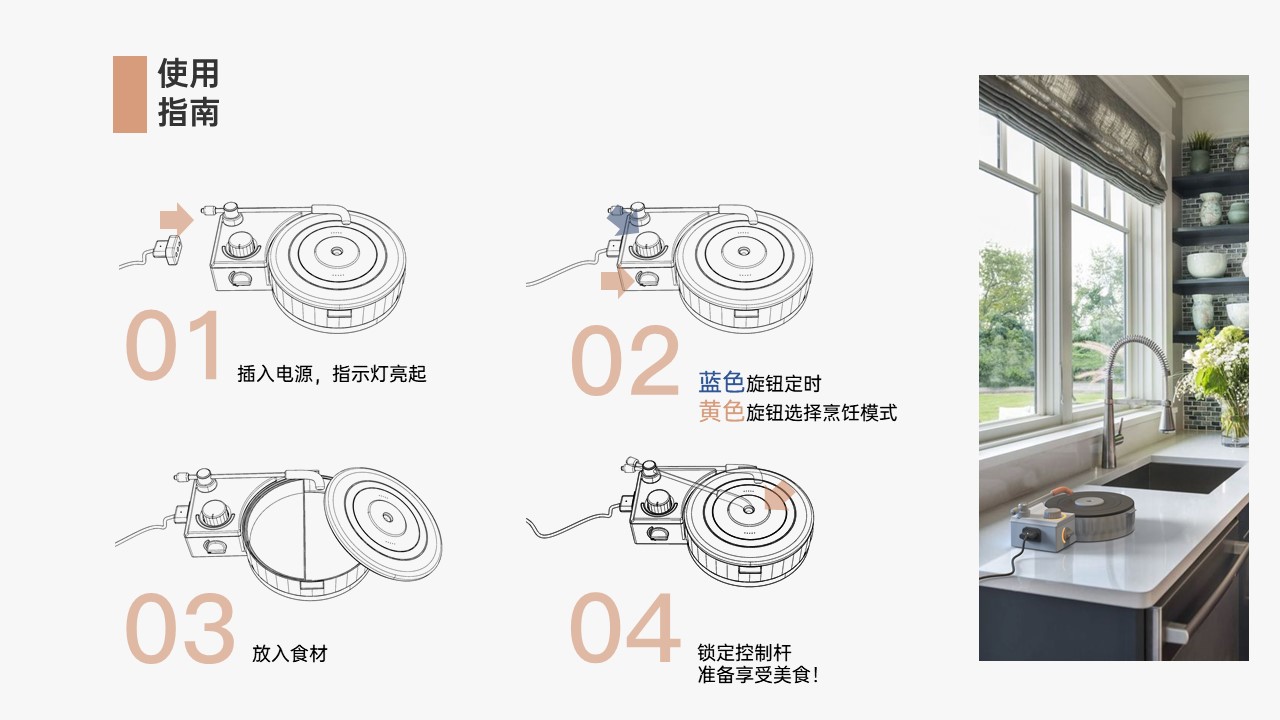 使用
指南

01
插入电源，指示灯亮起

02
蓝色旋钮定时
黄色旋钮选择烹饪模式

03
放入食材

04
锁定控制杆
准备享受美食！