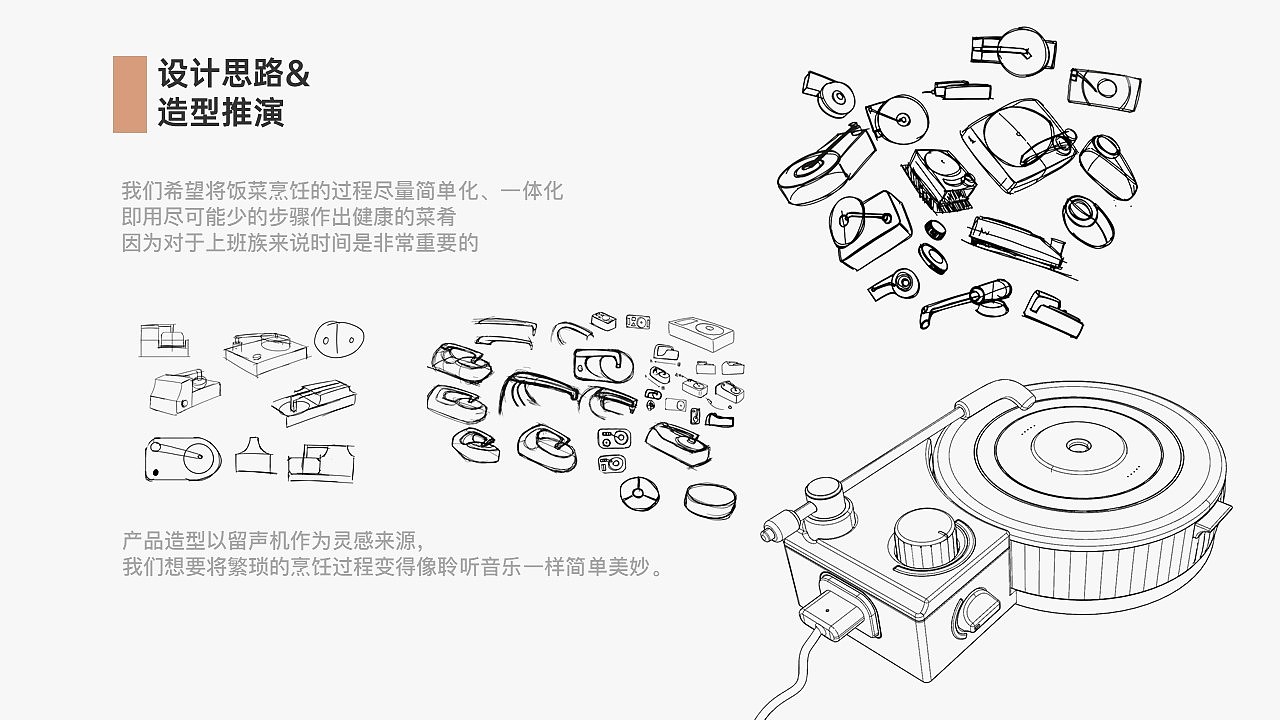 设计思路&
造型推演

我们希望将饭菜烹饪的过程尽量简单化、一体化
即用尽可能少的步骤作出健康的菜肴
因为对于上班族来说时间是非常重要的

产品造型以留声机作为灵感来源，
我们想要将繁琐的烹饪过程变得像聆听音乐一样简单美妙。