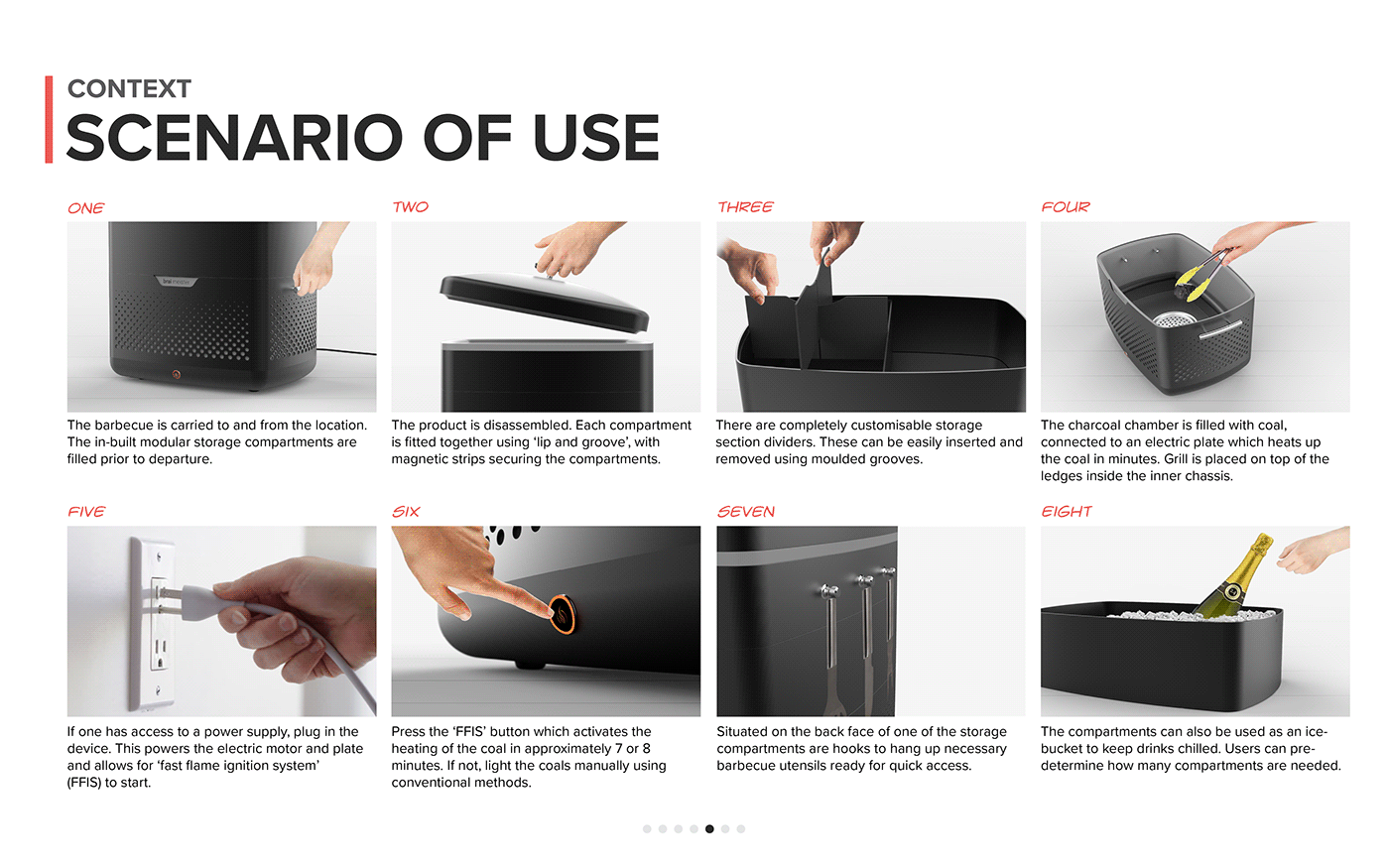 CONTEXT
SCENARIO OF USE

ONE

The barbecue is carried to and from the location. The in-built modular storage compartments are filled prior to departure.

TWO

The product is disassembled. Each compartment is fitted together using 'lip and groove', with magnetic strips securing the compartments.

THREE

There are completely customisable storage section dividers. These can be easily inserted and removed using moulded grooves.

FOUR

The charcoal chamber is filled with coal, connected to an electric plate which heats up the coal in minutes. Grill is placed on top of the ledges inside the inner chassis.

FIVE

If one has access to a power supply, plug in the device. This powers the electric motor and plate and allows for 'fast flame ignition system' (FFIS) to start.

SIX

Press the 'FFIS' button which activates the heating of the coal in approximately 7 or 8 minutes. If not, light the coals manually using conventional methods.

SEVEN

Situated on the back face of one of the storage compartments are hooks to hang up necessary barbecue utensils ready for quick access.

EIGHT

The compartments can also be used as an ice-bucket to keep drinks chilled. Users can pre-determine how many compartments are needed.