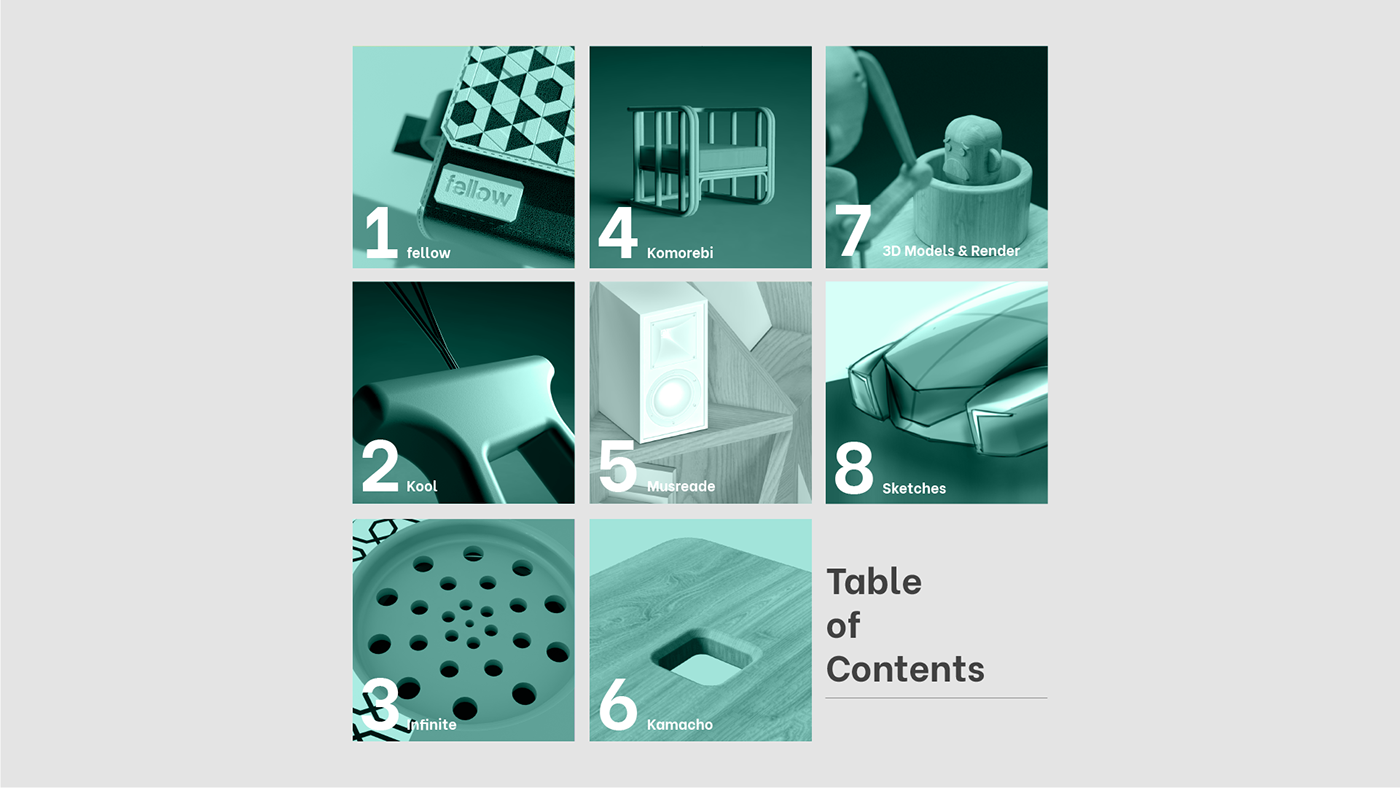 fellow
1 fellow

4 Komorebi

7 3D Models & Render

2 Kool

5 Musreade

8 Sketches

3 Infinite

6 Kamacho

Table of Contents