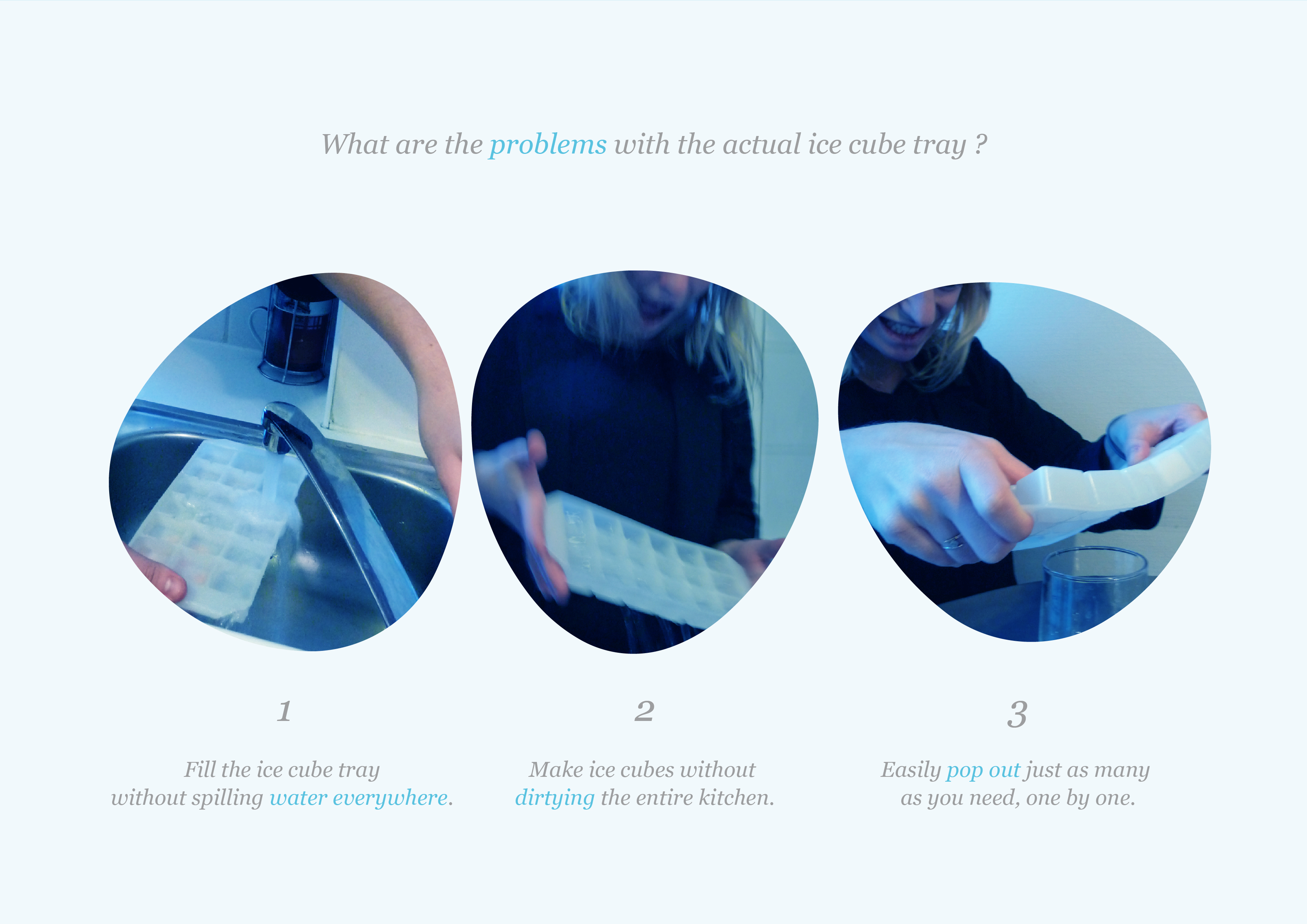 What are the problems with the actual ice cube tray ?

1

Fill the ice cube tray without spilling water everywhere.

2

Make ice cubes without dirtying the entire kitchen.

3

Easily pop out just as many as you need, one by one.