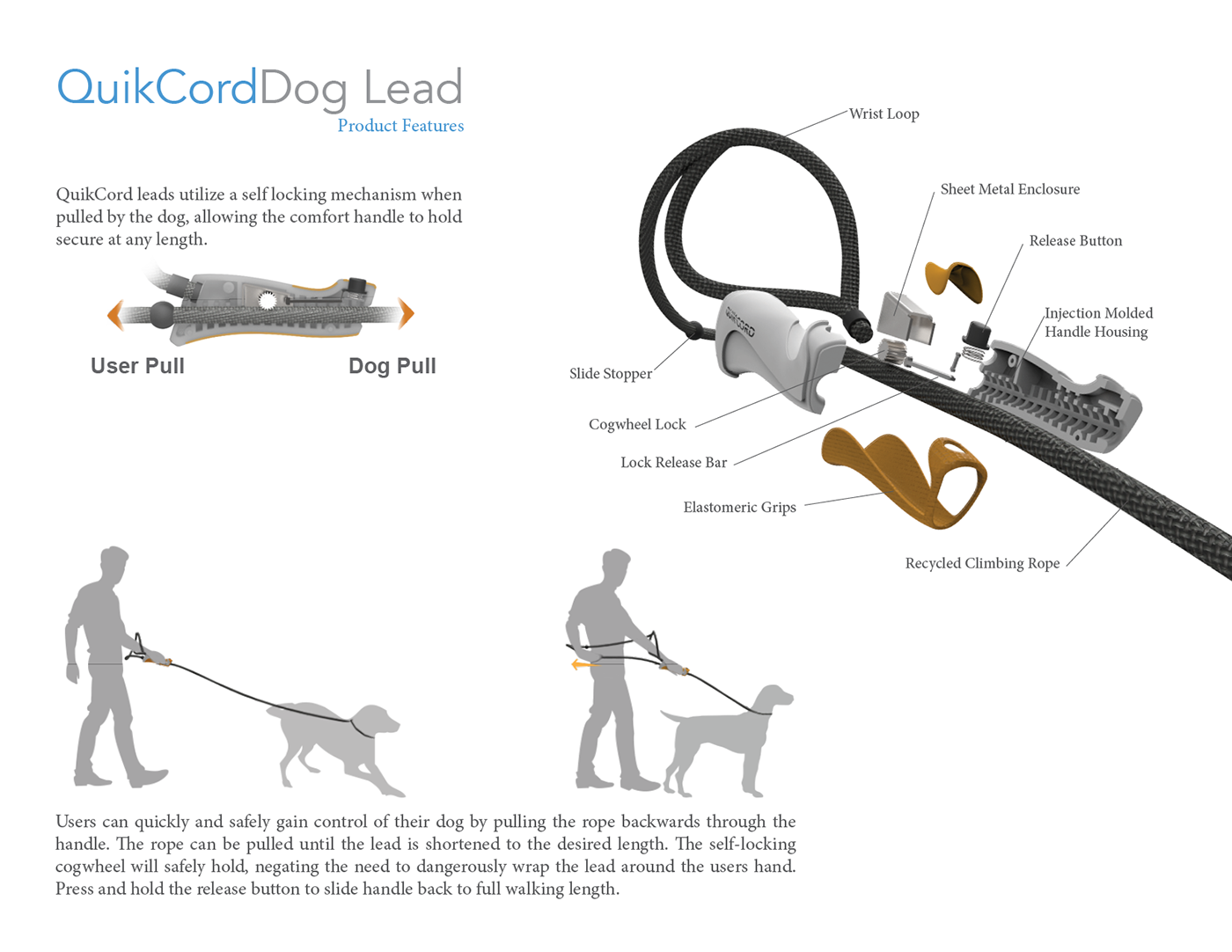 QuikCordDog Lead
Product Features

QuikCord leads utilize a self locking mechanism when pulled by the dog, allowing the comfort handle to hold secure at any length.

User Pull
Dog Pull

Wrist Loop
Sheet Metal Enclosure
Release Button
Injection Molded Handle Housing
QUIKCORD
Slide Stopper
Cogwheel Lock
Lock Release Bar
Elastomeric Grips
Recycled Climbing Rope

Users can quickly and safely gain control of their dog by pulling the rope backwards through the handle. The rope can be pulled until the lead is shortened to the desired length. The self-locking cogwheel will safely hold, negating the need to dangerously wrap the lead around the users hand. Press and hold the release button to slide handle back to full walking length.