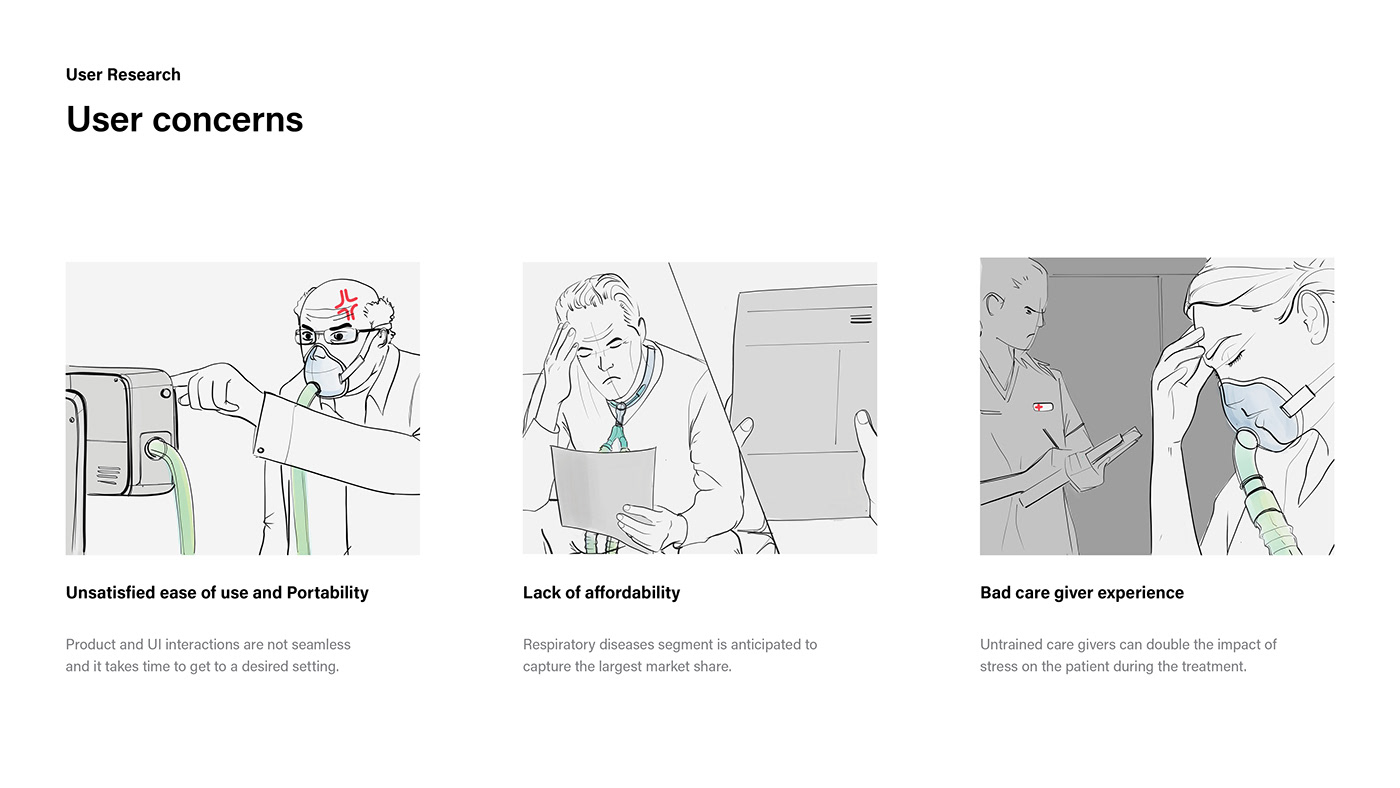 User Research

User concerns

Unsatisfied ease of use and Portability

Product and UI interactions are not seamless and it takes time to get to a desired setting.

Lack of affordability

Respiratory diseases segment is anticipated to capture the largest market share.

Bad care giver experience

Untrained care givers can double the impact of stress on the patient during the treatment.