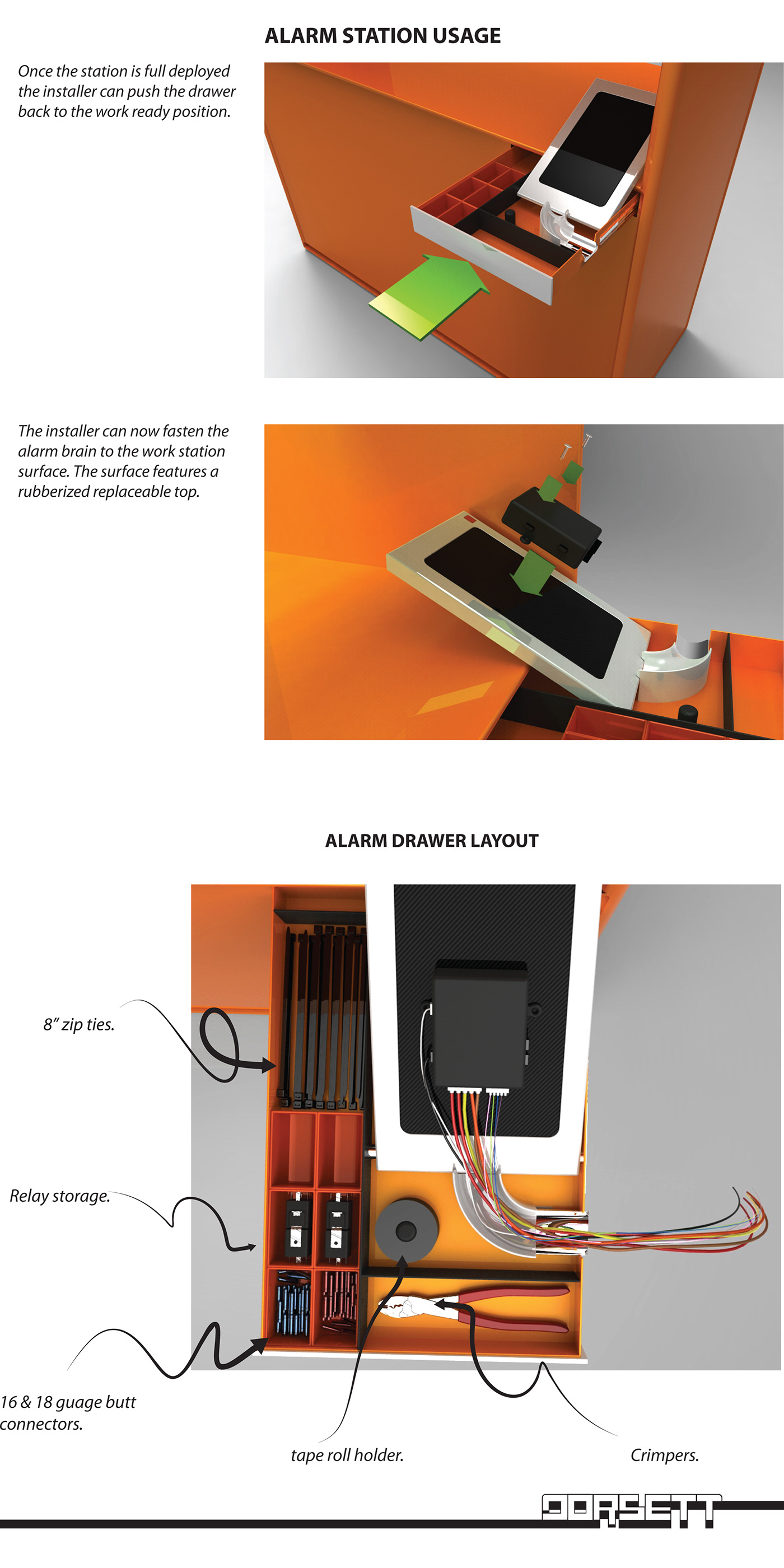 ALARM STATION USAGE

Once the station is full deployed the installer can push the drawer back to the work ready position.

The installer can now fasten the alarm brain to the work station surface. The surface features a rubberized replaceable top.

ALARM DRAWER LAYOUT

8" zip ties.

Relay storage.

16 & 18 guage butt connectors.

tape roll holder.

Crimpers.

DORSETT