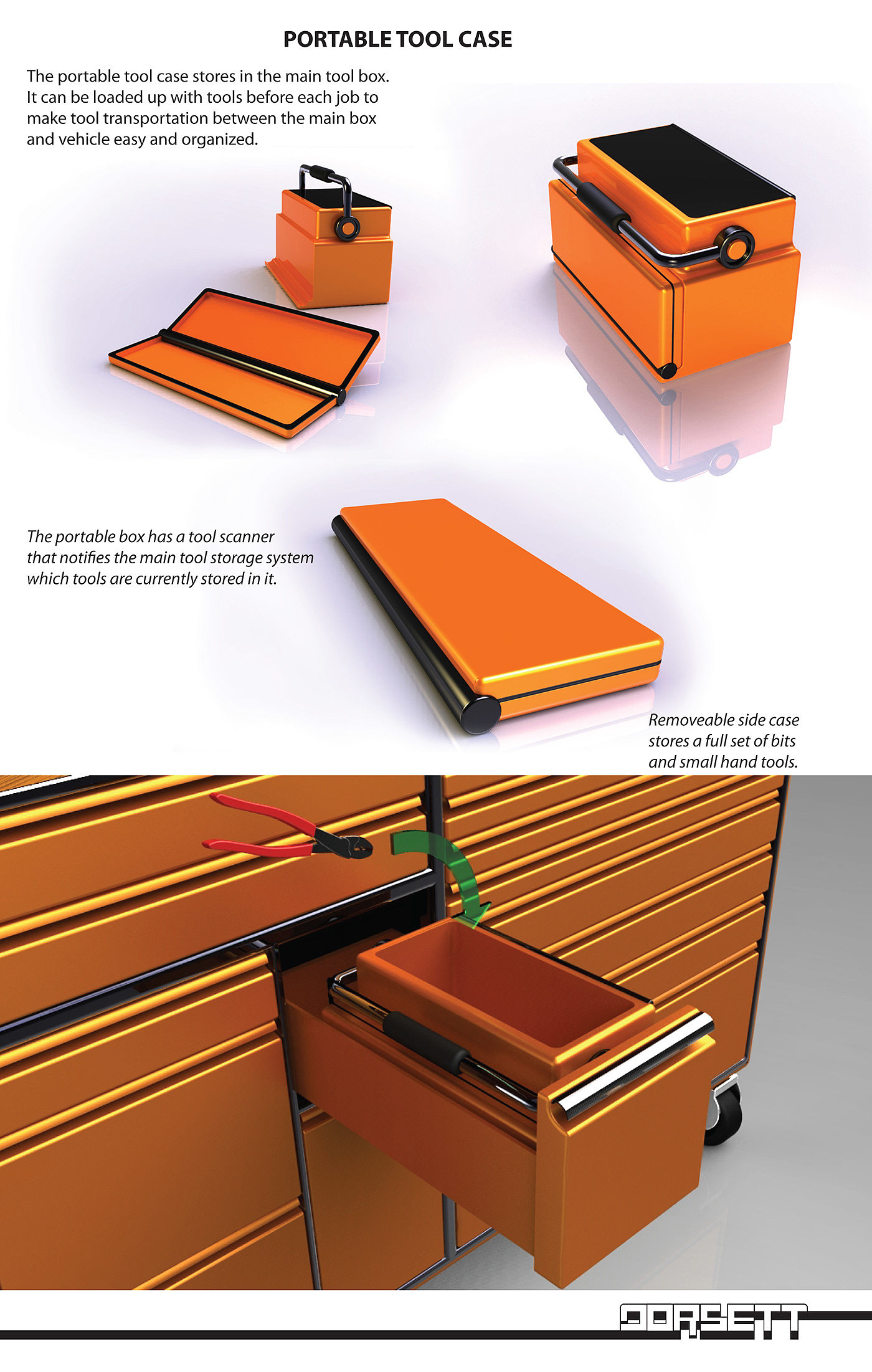 PORTABLE TOOL CASE

The portable tool case stores in the main tool box. It can be loaded up with tools before each job to make tool transportation between the main box and vehicle easy and organized.

The portable box has a tool scanner that notifies the main tool storage system which tools are currently stored in it.

Removeable side case stores a full set of bits and small hand tools.

DORSETT