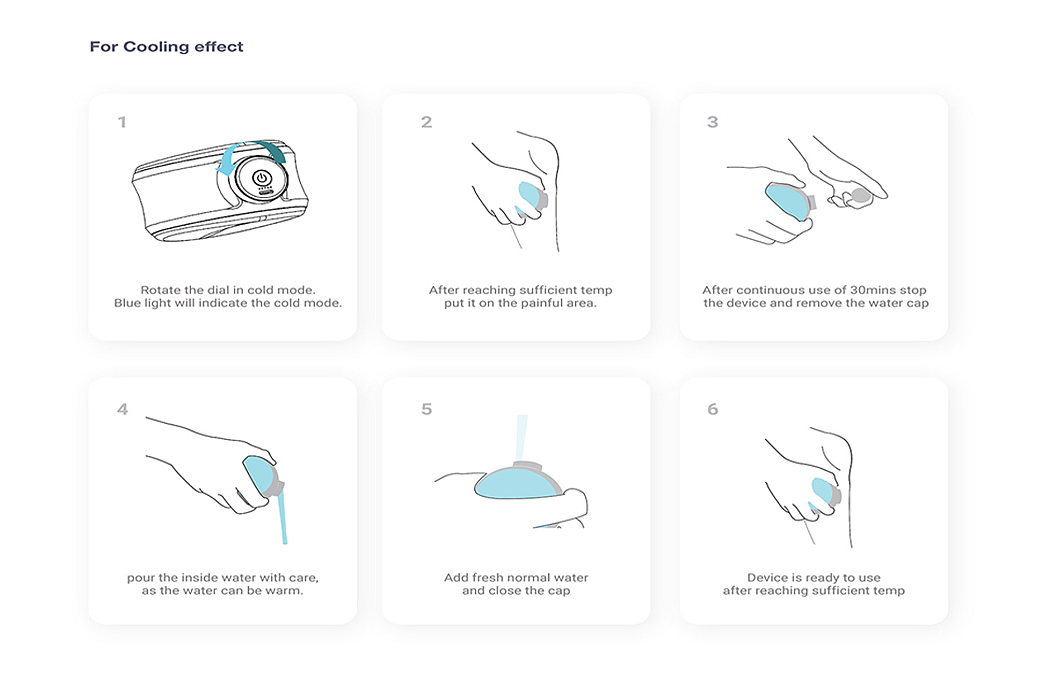 For Cooling effect

1

Rotate the dial in cold mode. Blue light will indicate the cold mode.

2

After reaching sufficient temp put it on the painful area.

3

After continuous use of 30mins stop the device and remove the water cap

4

pour the inside water with care, as the water can be warm.

5

Add fresh normal water and close the cap

6

Device is ready to use after reaching sufficient temp