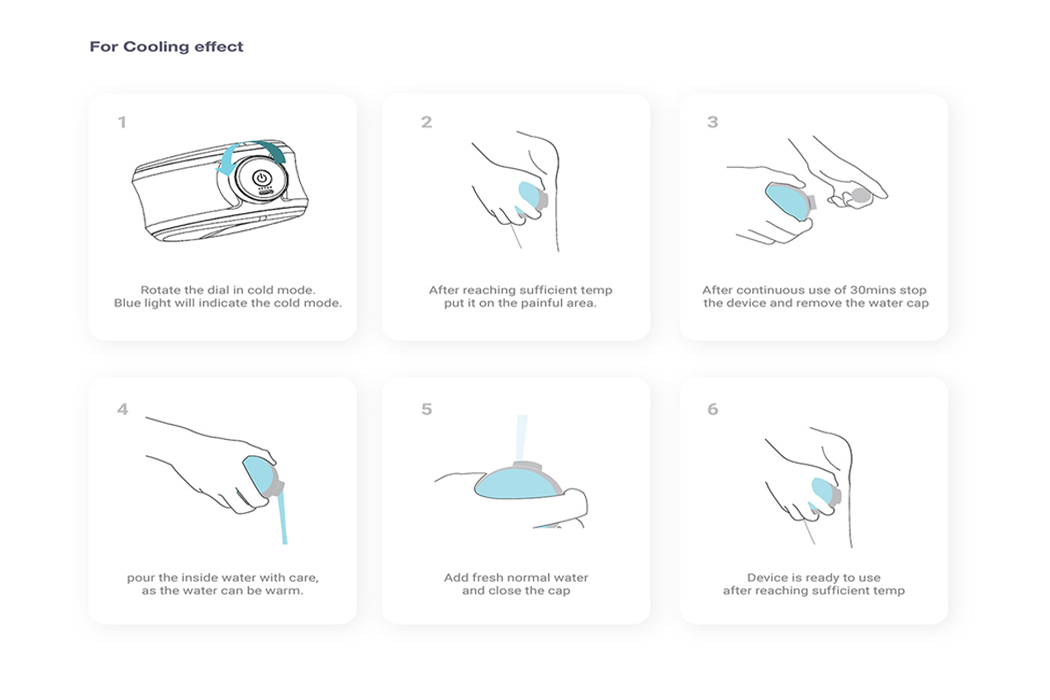 For Cooling effect

1

Rotate the dial in cold mode. Blue light will indicate the cold mode.

2

After reaching sufficient temp put it on the painful area.

3

After continuous use of 30mins stop the device and remove the water cap

4

pour the inside water with care, as the water can be warm.

5

Add fresh normal water and close the cap

6

Device is ready to use after reaching sufficient temp