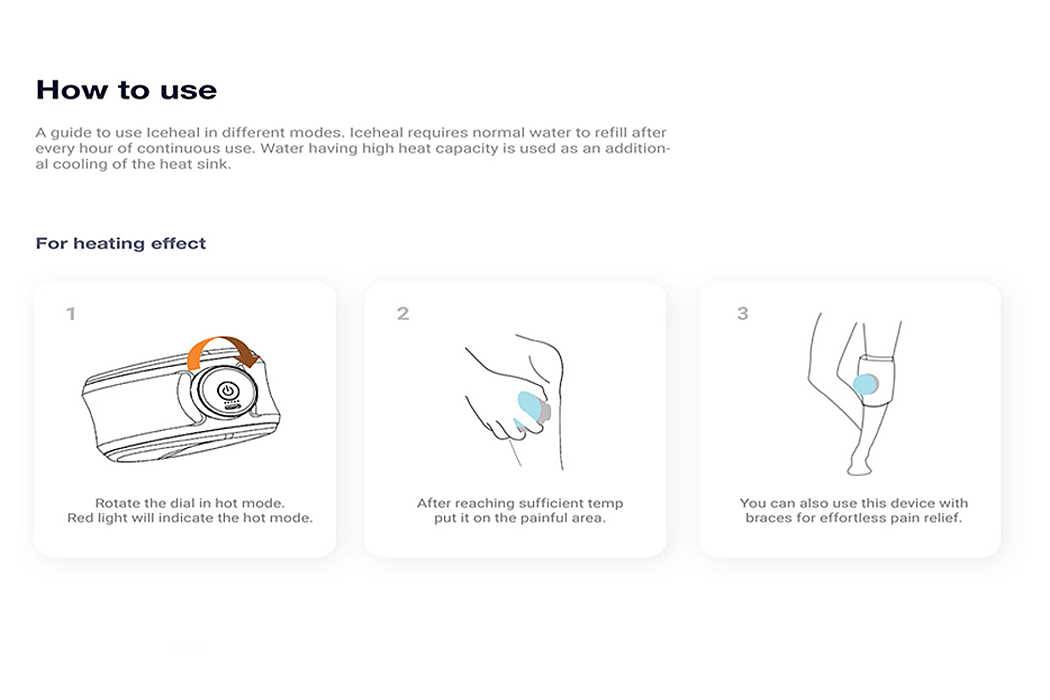 How to use

A guide to use Iceheal in different modes. Iceheal requires normal water to refill after every hour of continuous use. Water having high heat capacity is used as an additional cooling of the heat sink.

For heating effect

1

Rotate the dial in hot mode. Red light will indicate the hot mode.

2

After reaching sufficient temp put it on the painful area.

3

You can also use this device with braces for effortless pain relief.