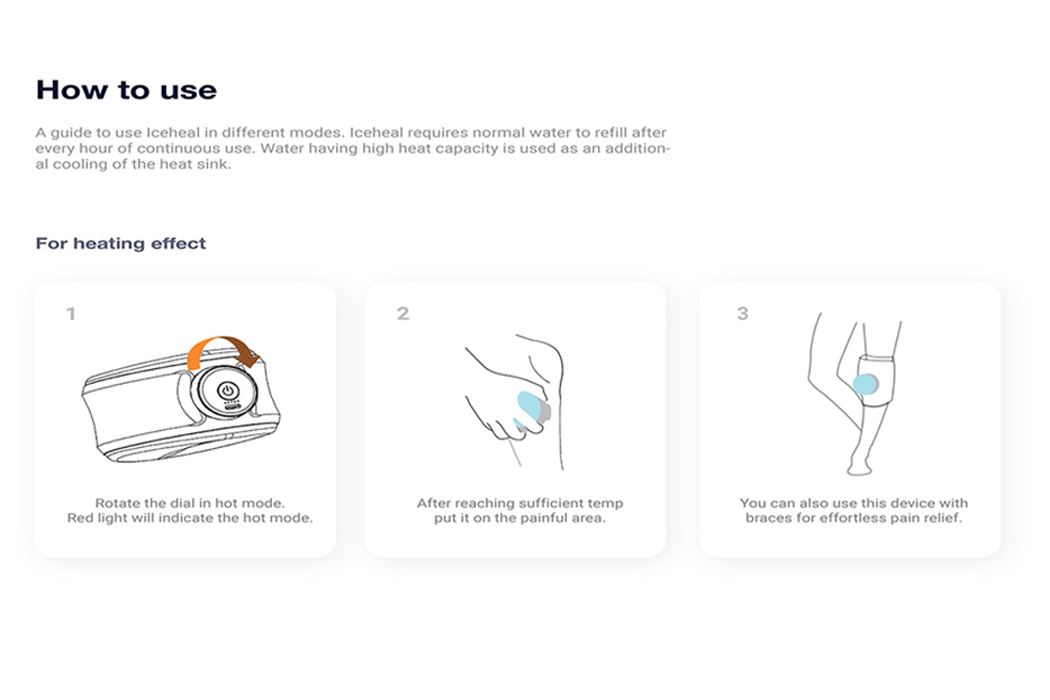 How to use

A guide to use Iceheal in different modes. Iceheal requires normal water to refill after every hour of continuous use. Water having high heat capacity is used as an additional cooling of the heat sink.

For heating effect

1

Rotate the dial in hot mode. Red light will indicate the hot mode.

2

After reaching sufficient temp put it on the painful area.

3

You can also use this device with braces for effortless pain relief.