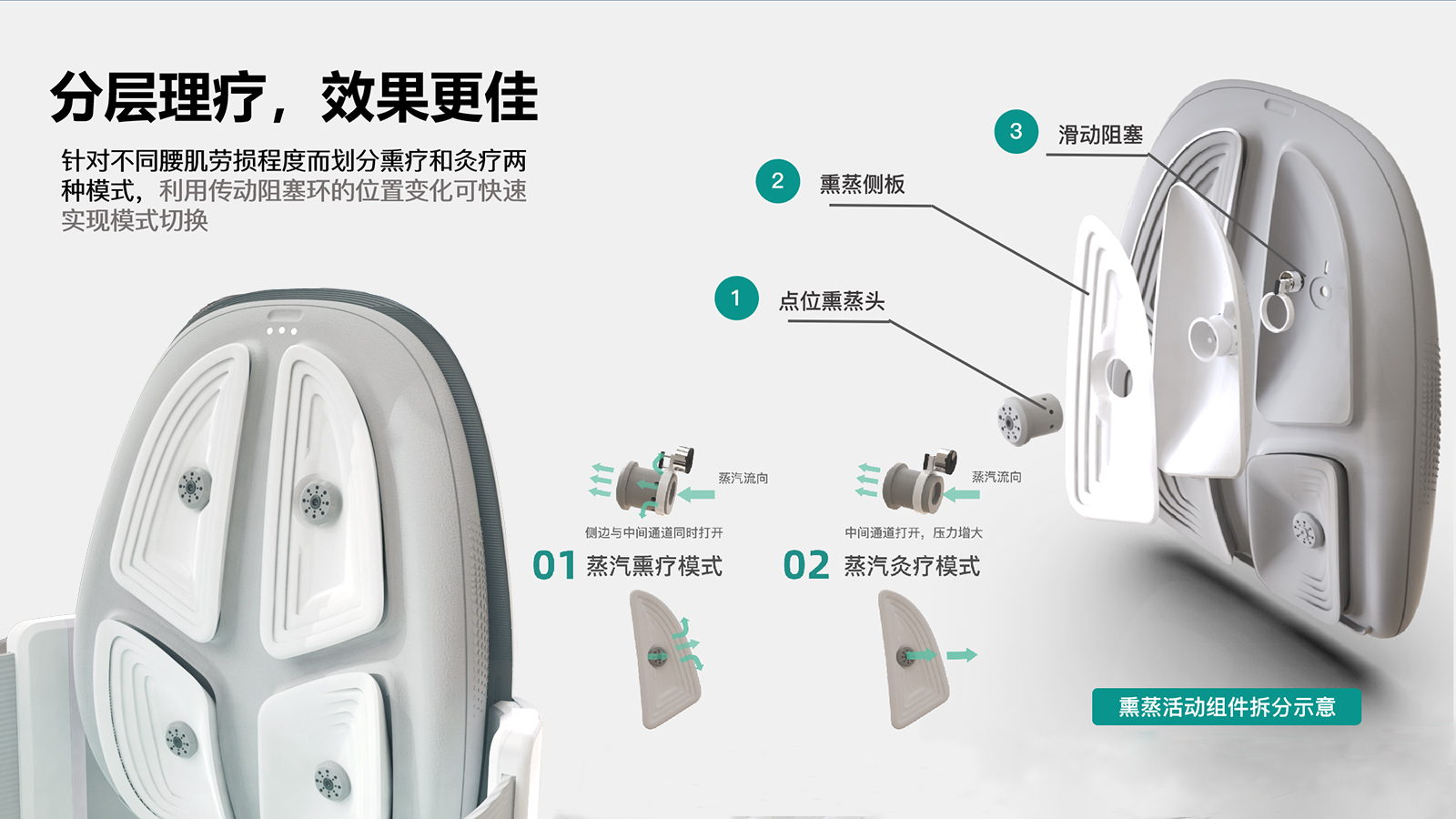 分层理疗，效果更佳

针对不同腰肌劳损程度而划分熏疗和灸疗两种模式，利用传动阻塞环的位置变化可快速实现模式切换

3 滑动阻塞

2 熏蒸侧板

1 点位熏蒸头

蒸汽流向

侧边与中间通道同时打开

01 蒸汽熏疗模式

蒸汽流向

中间通道打开，压力增大

02 蒸汽灸疗模式

熏蒸活动组件拆分示意