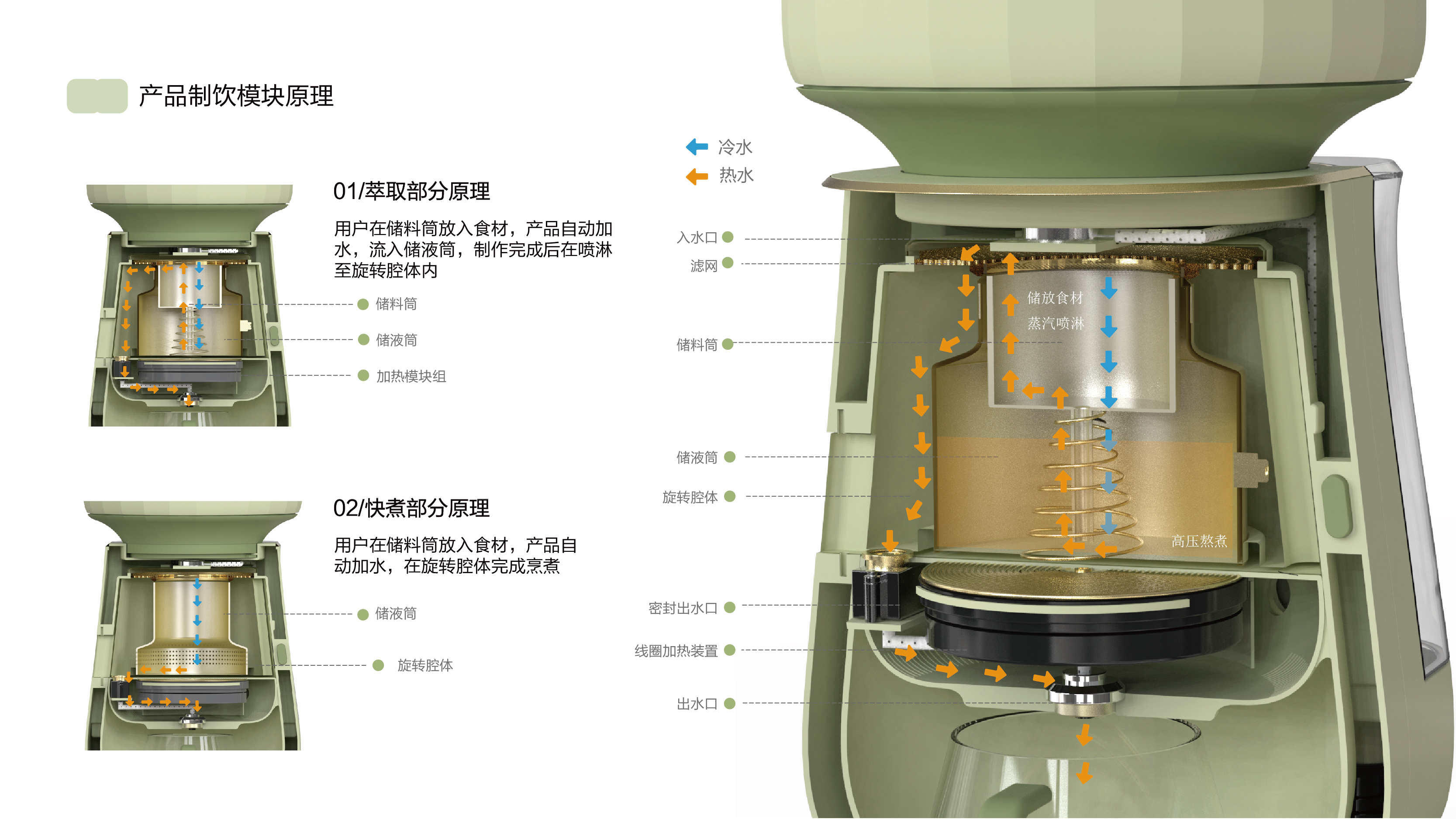 产品制饮模块原理

01/萃取部分原理

用户在储料筒放入食材，产品自动加水，流入储液筒，制作完成后在喷淋至旋转腔体内

储料筒

储液筒

加热模块组

02/快煮部分原理

用户在储料筒放入食材，产品自动加水，在旋转腔体完成烹煮

储液筒

旋转腔体

冷水

热水

入水口

滤网

储料筒

储液筒

旋转腔体

密封出水口

线圈加热装置

出水口

储放食材

蒸汽喷淋

高压熬煮