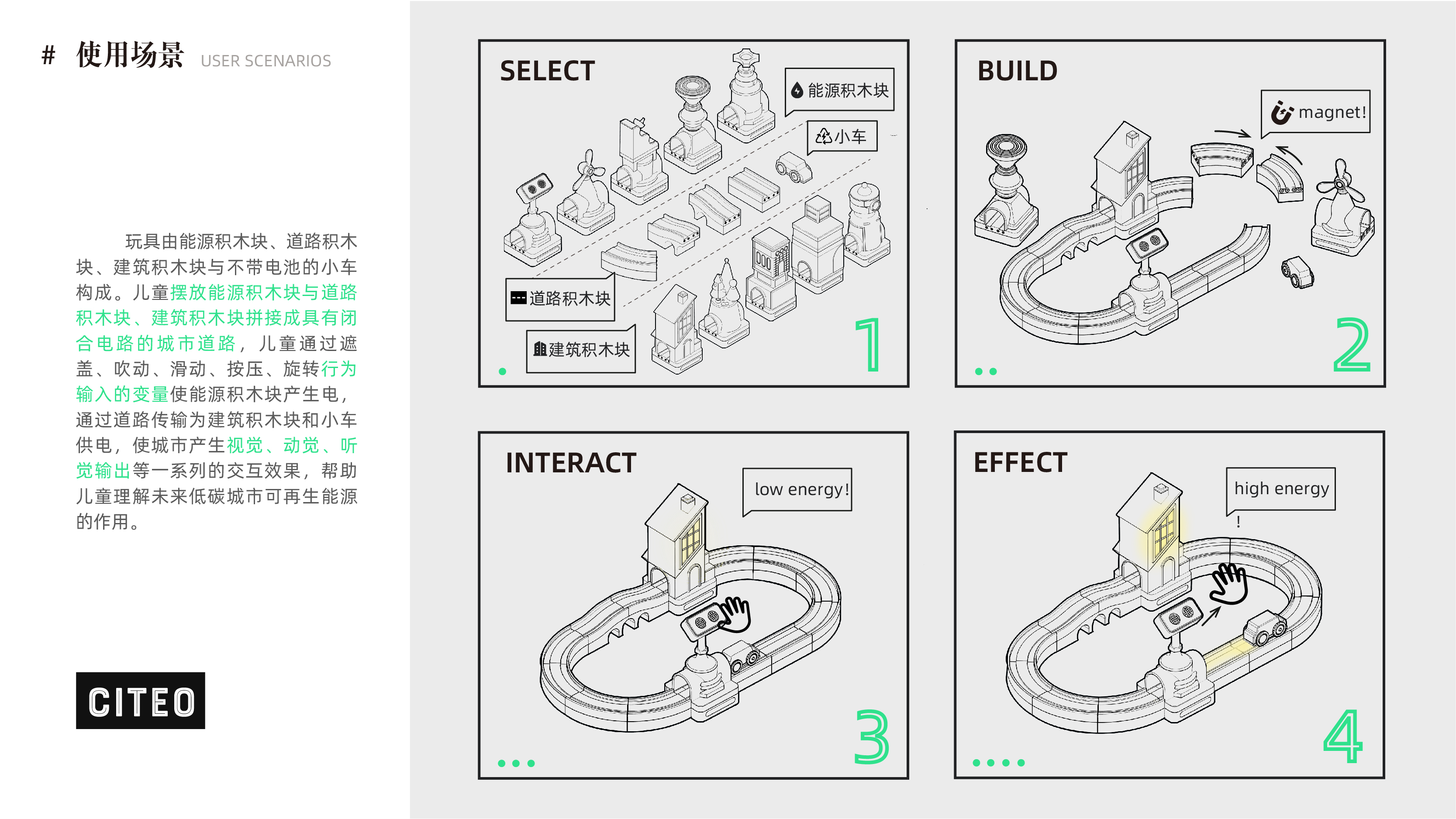 # 使用场景 USER SCENARIOS

玩具由能源积木块、道路积木块、建筑积木块与不带电池的小车构成。儿童摆放能源积木块与道路积木块、建筑积木块拼接成具有闭合电路的城市道路，儿童通过遮盖、吹动、滑动、按压、旋转行为输入的变量使能源积木块产生电，通过道路传输为建筑积木块和小车供电，使城市产生视觉、动觉、听觉输出等一系列的交互效果，帮助儿童理解未来低碳城市可再生能源的作用。

CITEO

SELECT

能源积木块

小车

道路积木块

建筑积木块

1

BUILD

magnet!

2

INTERACT

low energy!

3

EFFECT

high energy !

4