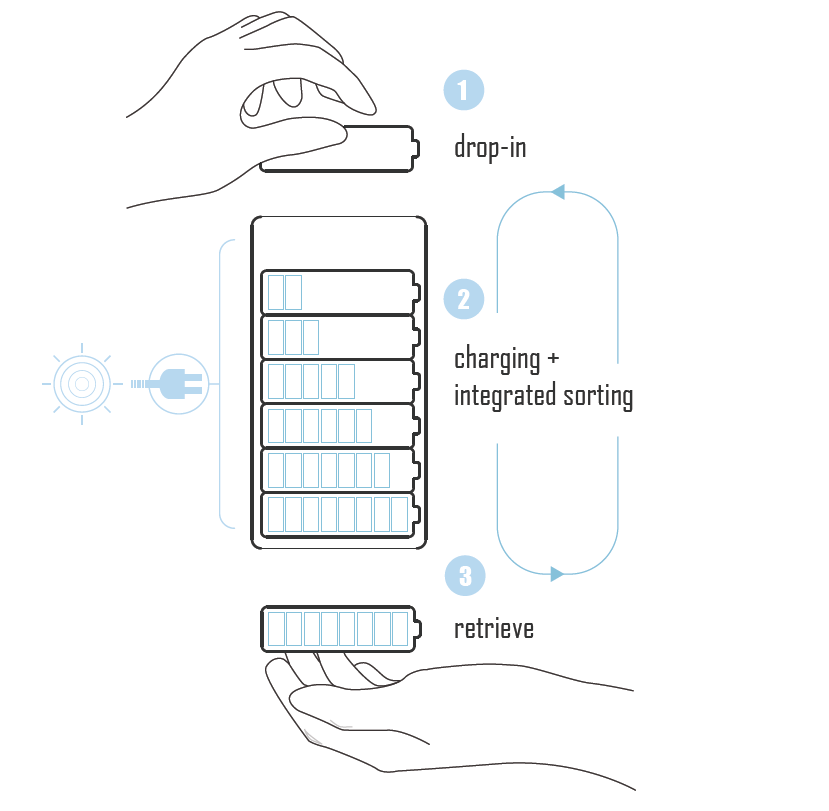 1
drop-in

2
charging + integrated sorting

3
retrieve