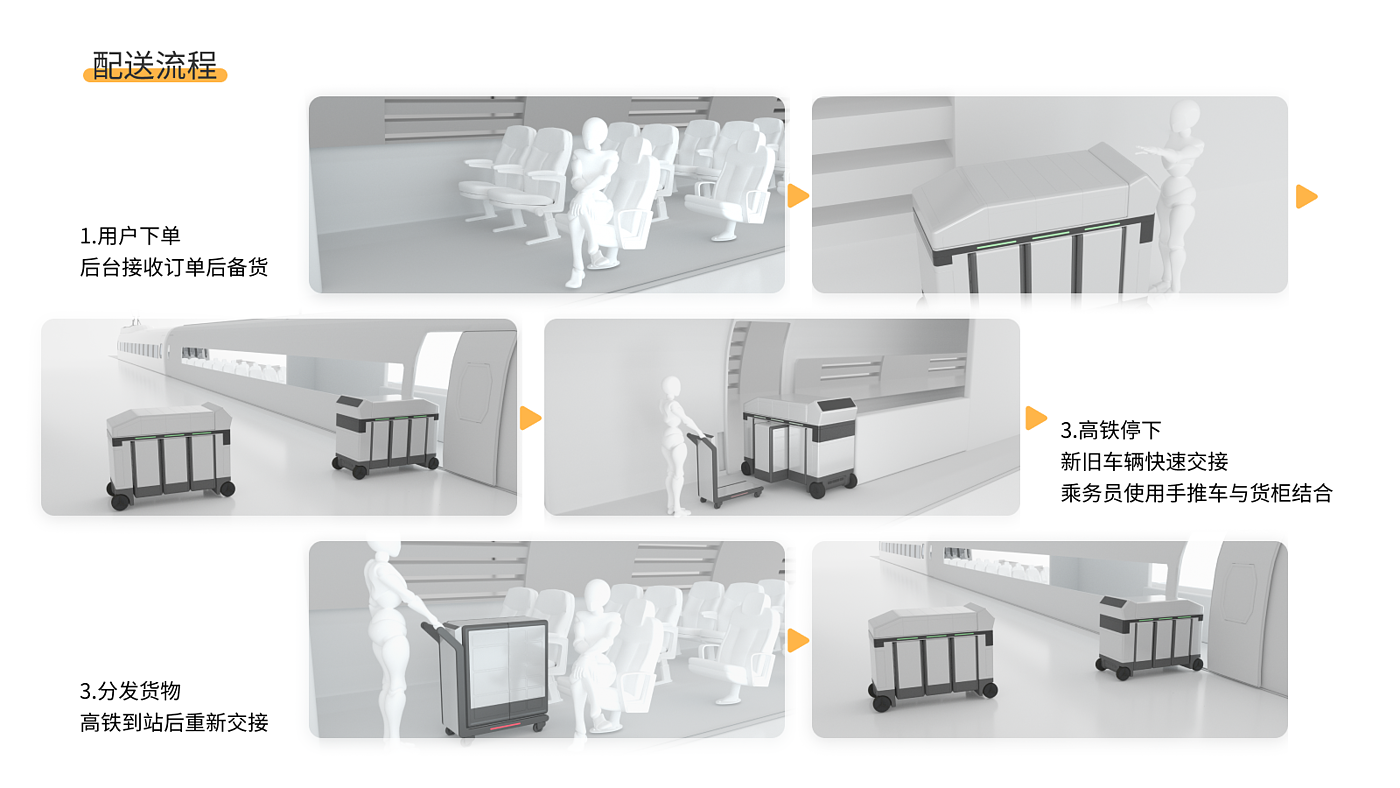 配送流程

1.用户下单
后台接收订单后备货

3.高铁停下
新旧车辆快速交接
乘务员使用手推车与货柜结合

3.分发货物
高铁到站后重新交接