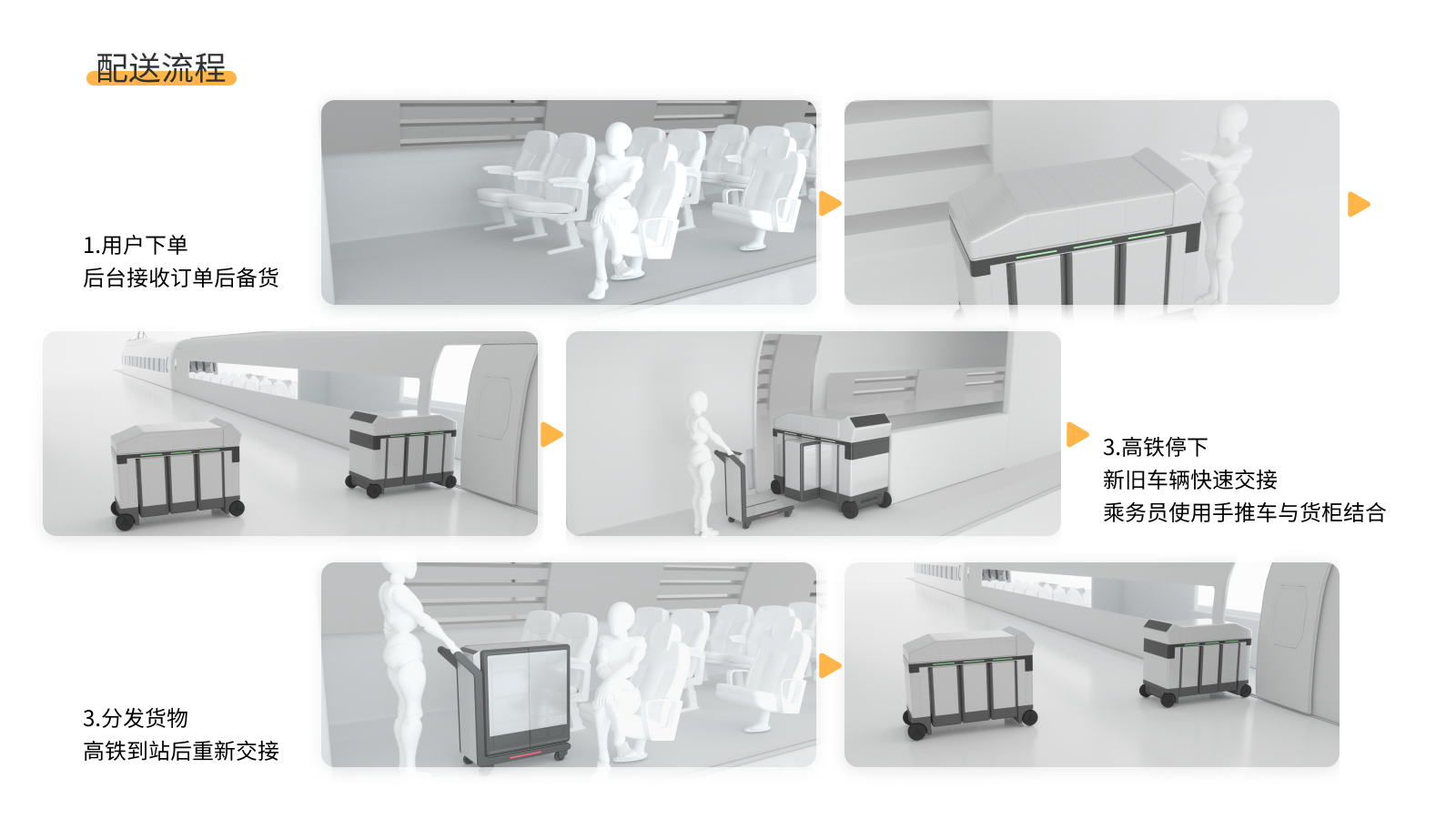 配送流程

1.用户下单
后台接收订单后备货

3.高铁停下
新旧车辆快速交接
乘务员使用手推车与货柜结合

3.分发货物
高铁到站后重新交接