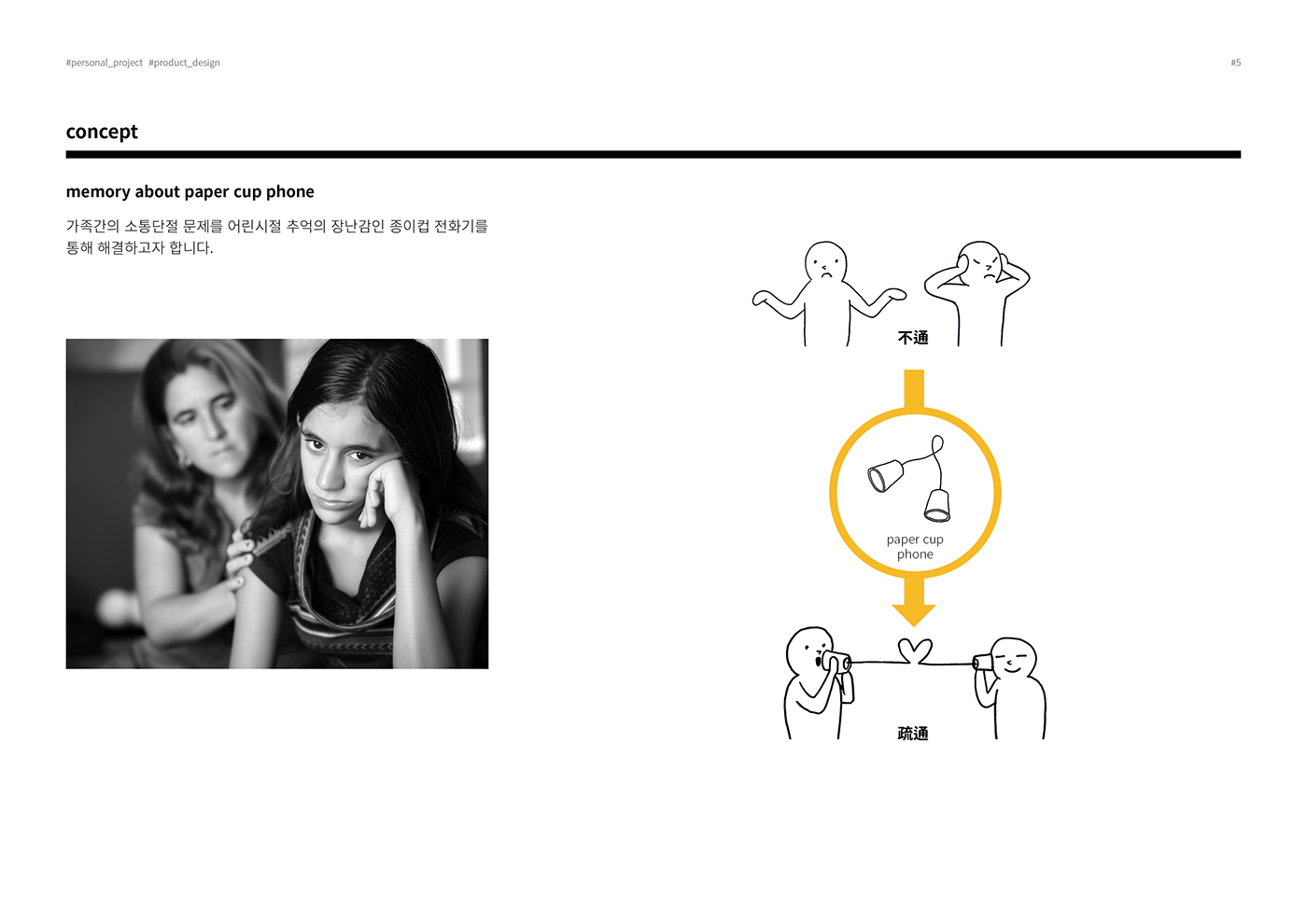 #personal_project #product_design

#5

concept

memory about paper cup phone

가족간의 소통단절 문제를 어린시절 추억의 장난감인 종이컵 전화기를 통해 해결하고자 합니다.

不通

paper cup phone

疏通