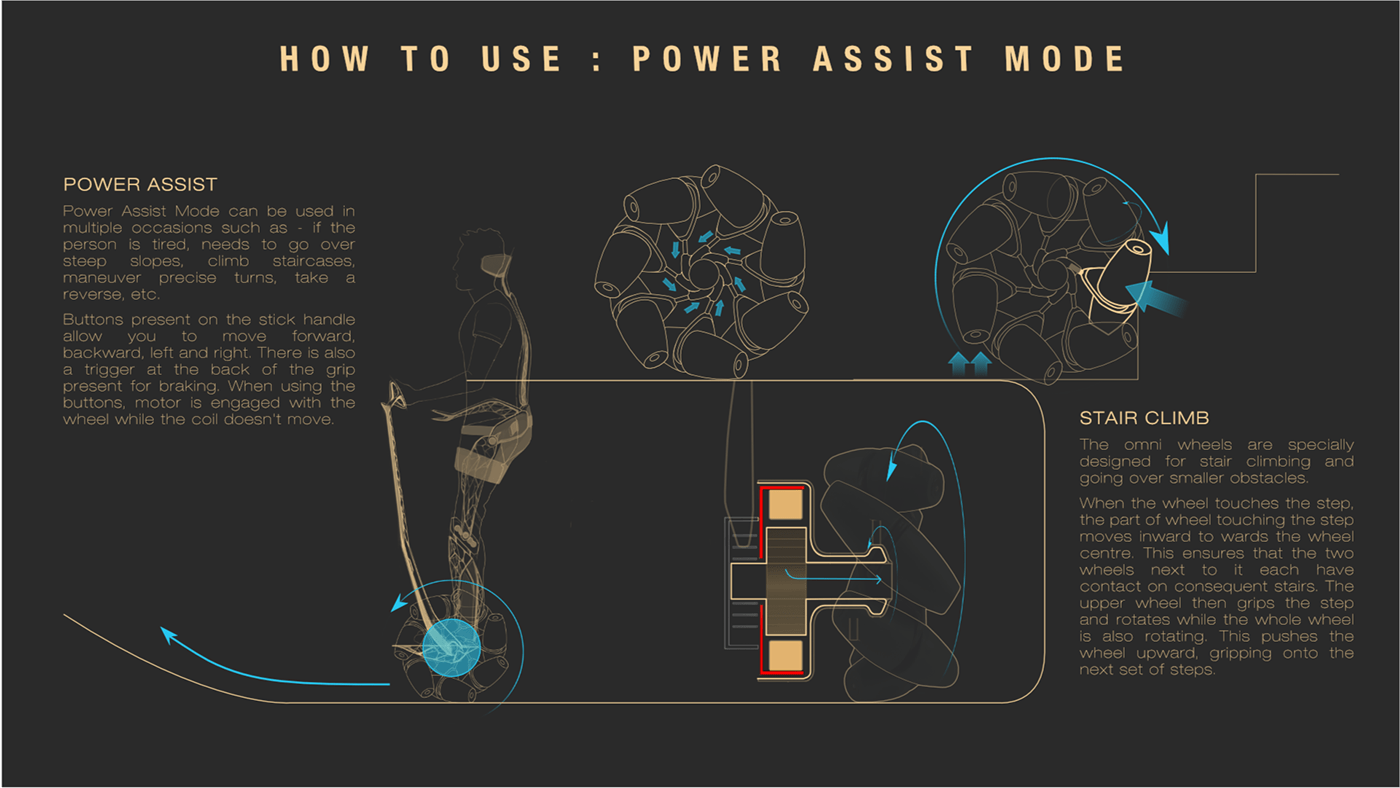 HOW TO USE : POWER ASSIST MODE

POWER ASSIST

Power Assist Mode can be used in multiple occasions such as - if the person is tired, needs to go over steep slopes, climb staircases, maneuver precise turns, take a reverse, etc.

Buttons present on the stick handle allow you to move forward, backward, left and right. There is also a trigger at the back of the grip present for braking. When using the buttons, motor is engaged with the wheel while the coil doesn't move.

STAIR CLIMB

The omni wheels are specially designed for stair climbing and going over smaller obstacles.

When the wheel touches the step, the part of wheel touching the step moves inward to wards the wheel centre. This ensures that the two wheels next to it each have contact on consequent stairs. The upper wheel then grips the step and rotates while the whole wheel is also rotating. This pushes the wheel upward, gripping onto the next set of steps.