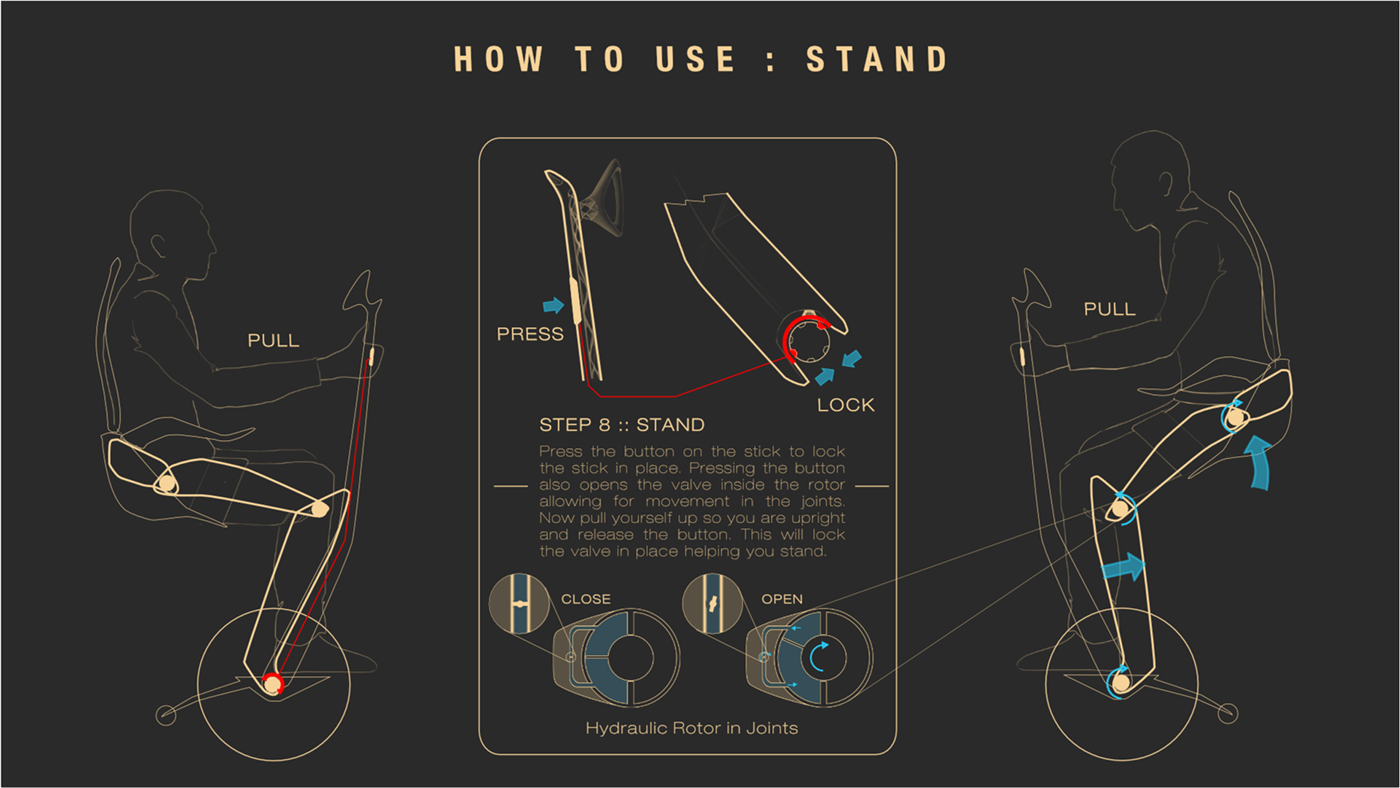 HOW TO USE : STAND

PULL

PRESS

LOCK

STEP 8 :: STAND

Press the button on the stick to lock the stick in place. Pressing the button also opens the valve inside the rotor allowing for movement in the joints. Now pull yourself up so you are upright and release the button. This will lock the valve in place helping you stand.

CLOSE

OPEN

Hydraulic Rotor in Joints

PULL