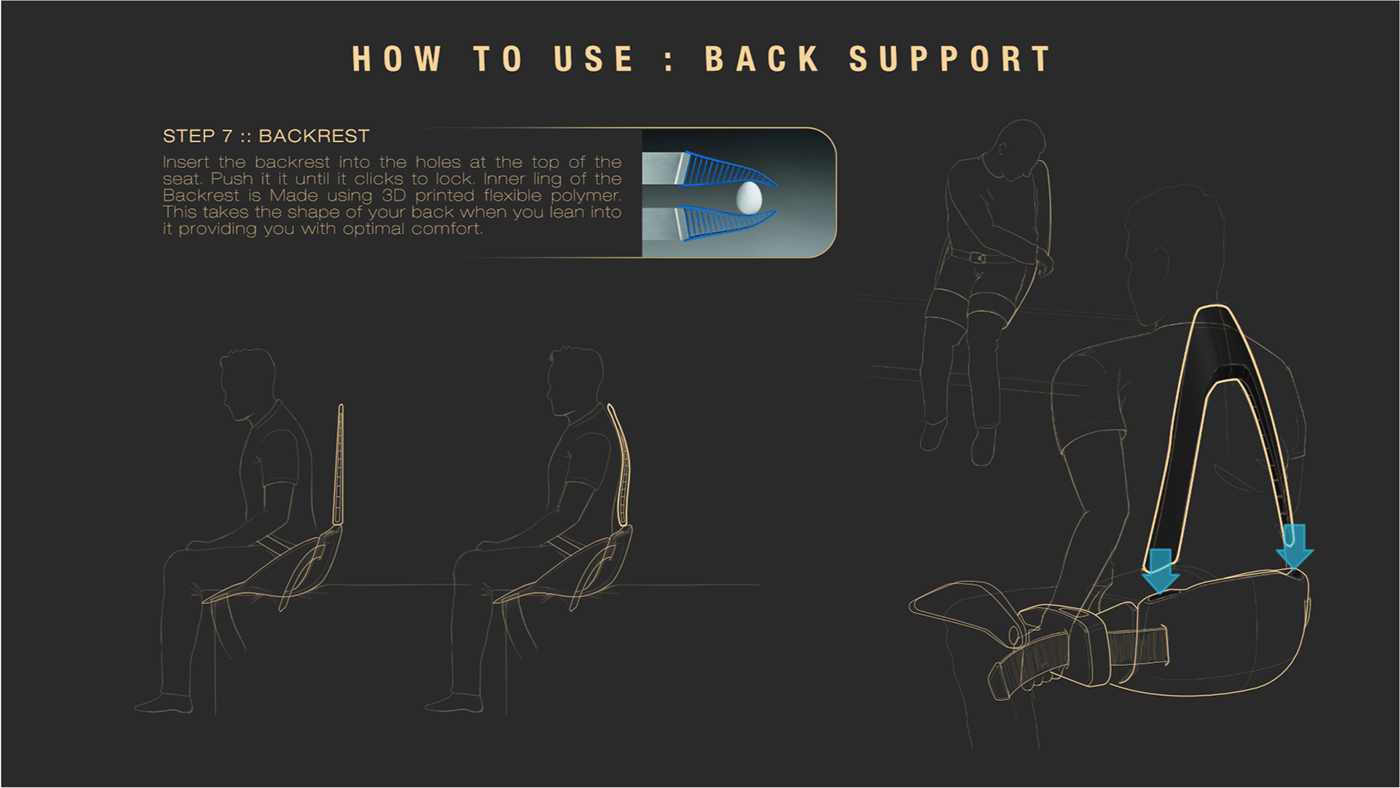 HOW TO USE : BACK SUPPORT

STEP 7 :: BACKREST

Insert the backrest into the holes at the top of the seat. Push it it until it clicks to lock. Inner ling of the Backrest is Made using 3D printed flexible polymer. This takes the shape of your back when you lean into it providing you with optimal comfort.