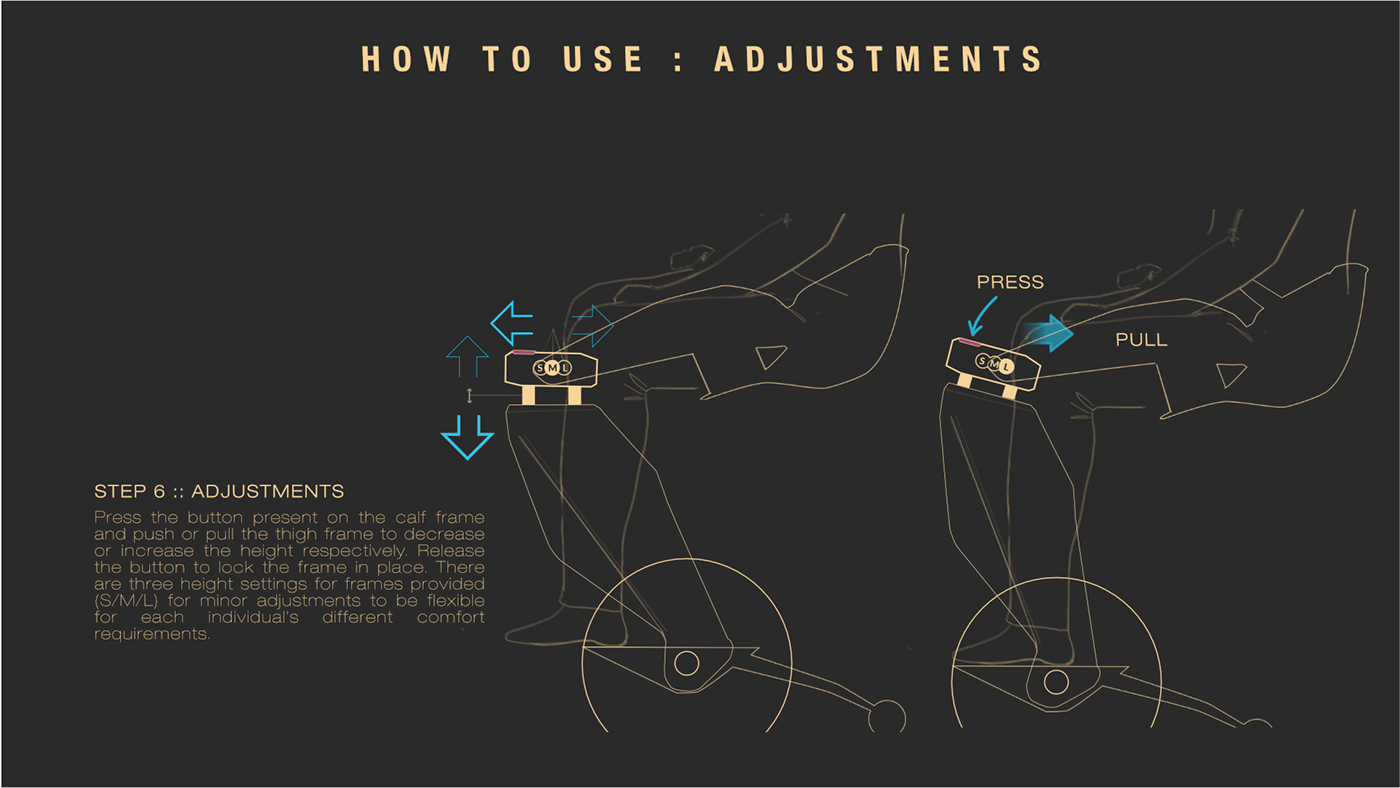 HOW TO USE : ADJUSTMENTS

S M L

PRESS

PULL

S M L

STEP 6 :: ADJUSTMENTS

Press the button present on the calf frame and push or pull the thigh frame to decrease or increase the height respectively. Release the button to lock the frame in place. There are three height settings for frames provided (S/M/L) for minor adjustments to be flexible for each individual's different comfort requirements.