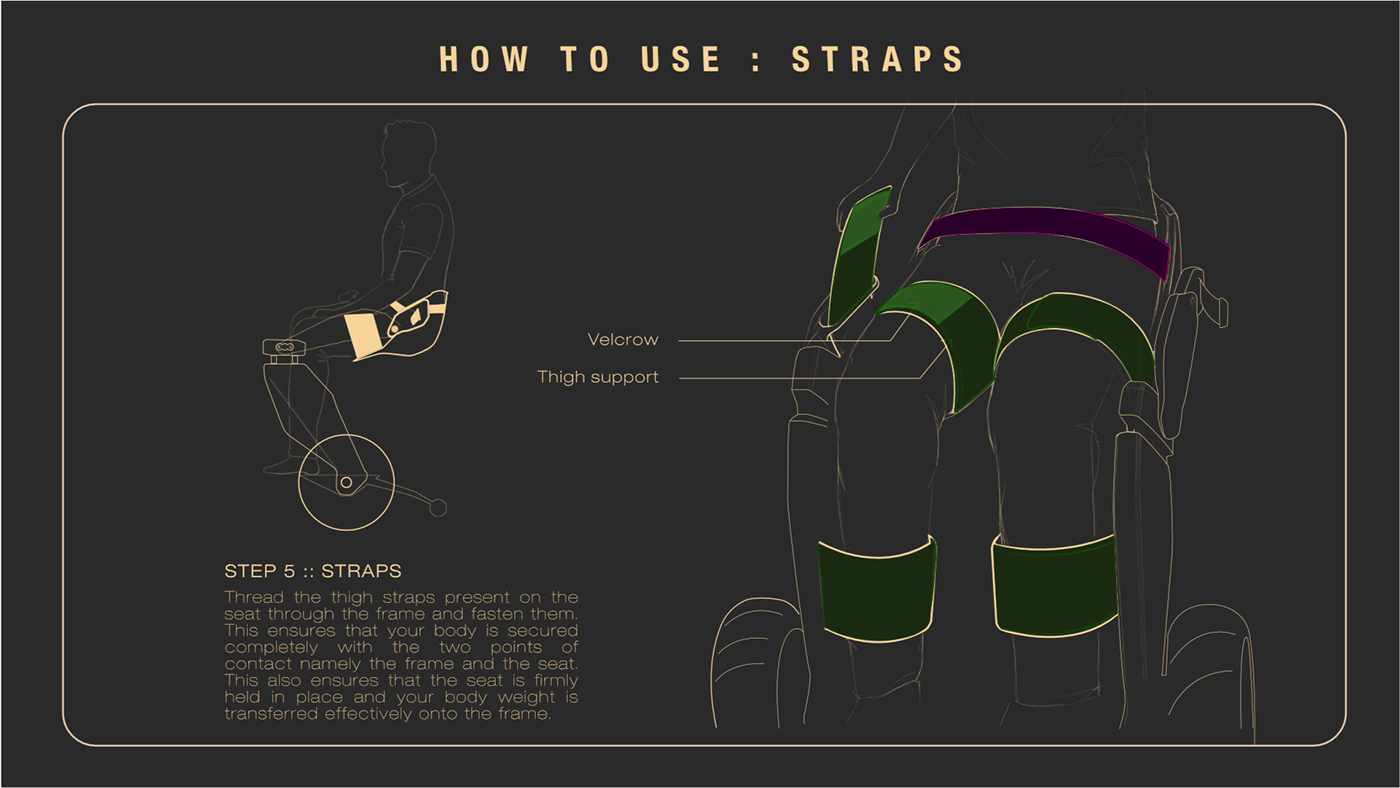 HOW TO USE : STRAPS

Velcrow

Thigh support

STEP 5 :: STRAPS

Thread the thigh straps present on the seat through the frame and fasten them. This ensures that your body is secured completely with the two points of contact namely the frame and the seat. This also ensures that the seat is firmly held in place and your body weight is transferred effectively onto the frame.