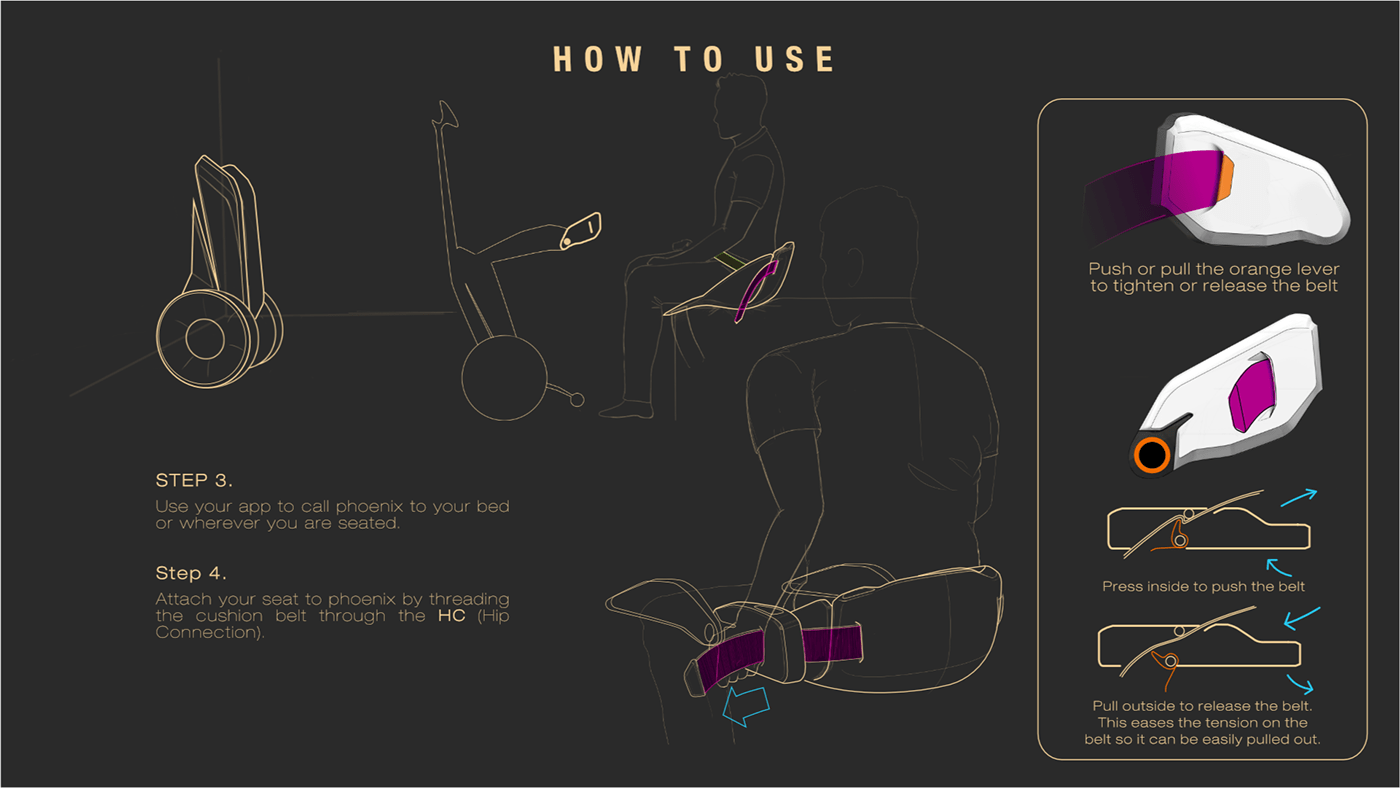 HOW TO USE

STEP 3.

Use your app to call phoenix to your bed or wherever you are seated.

Step 4.

Attach your seat to phoenix by threading the cushion belt through the HC (Hip Connection).

Push or pull the orange lever to tighten or release the belt

Press inside to push the belt

Pull outside to release the belt. This eases the tension on the belt so it can be easily pulled out.