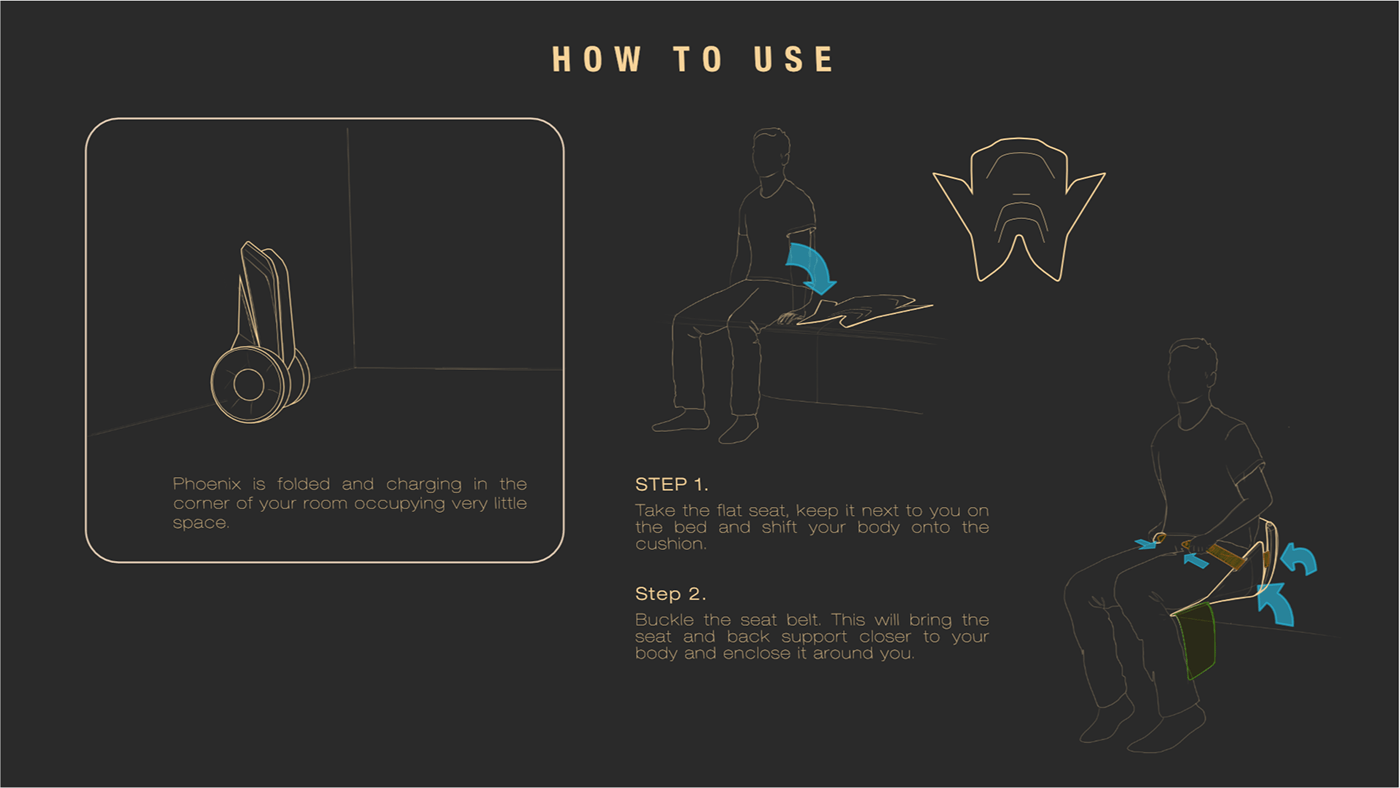 HOW TO USE

Phoenix is folded and charging in the corner of your room occupying very little space.

STEP 1.

Take the flat seat, keep it next to you on the bed and shift your body onto the cushion.

Step 2.

Buckle the seat belt. This will bring the seat and back support closer to your body and enclose it around you.