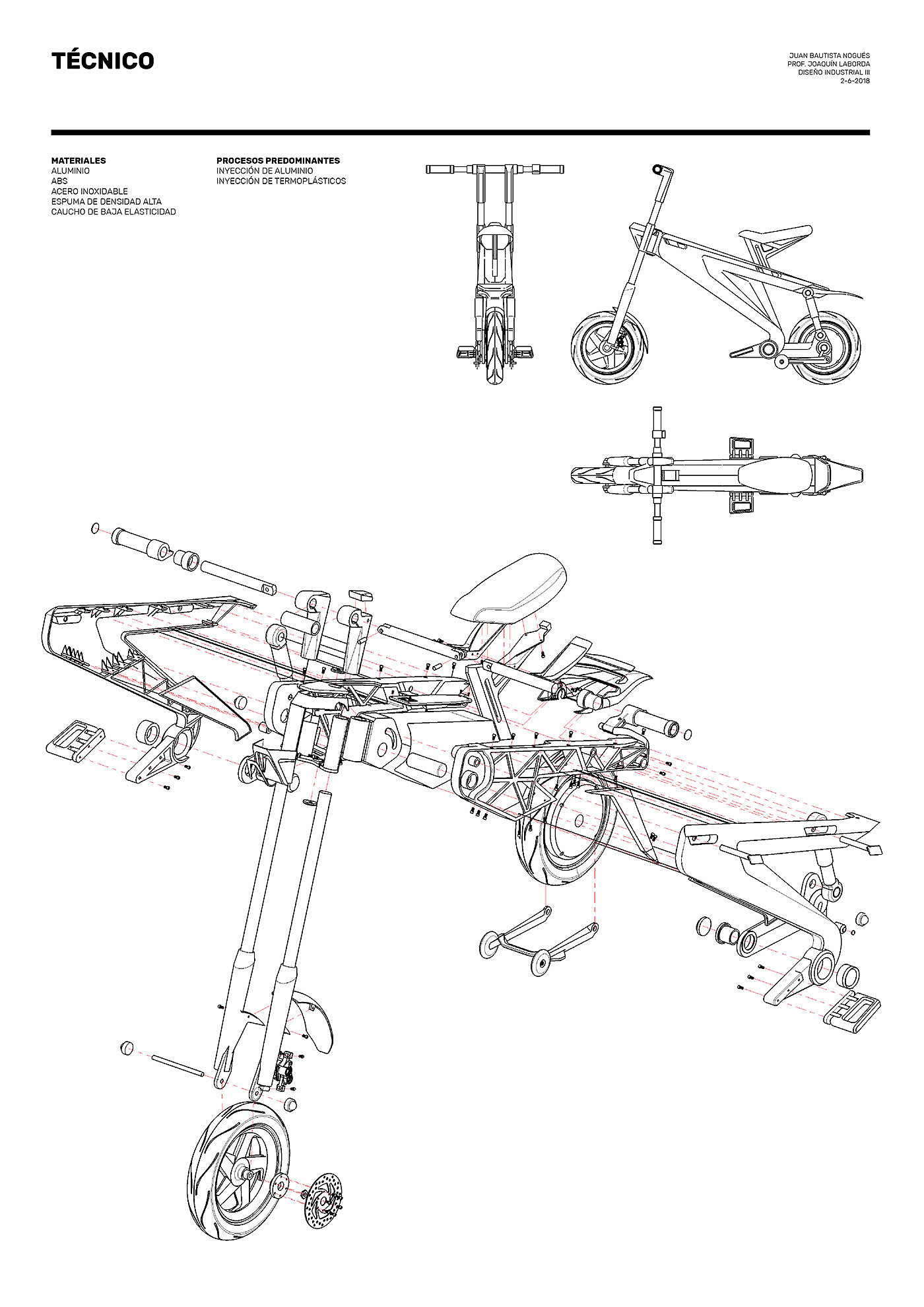 TÉCNICO

JUAN BAUTISTA NOGUÉS
PROF. JOAQUÍN LABORDA
DISEÑO INDUSTRIAL III
2-6-2018

MATERIALES
ALUMINIO
ABS
ACERO INOXIDABLE
ESPUMA DE DENSIDAD ALTA
CAUCHO DE BAJA ELASTICIDAD

PROCESOS PREDOMINANTES
INYECCIÓN DE ALUMINIO
INYECCIÓN DE TERMOPLÁSTICOS