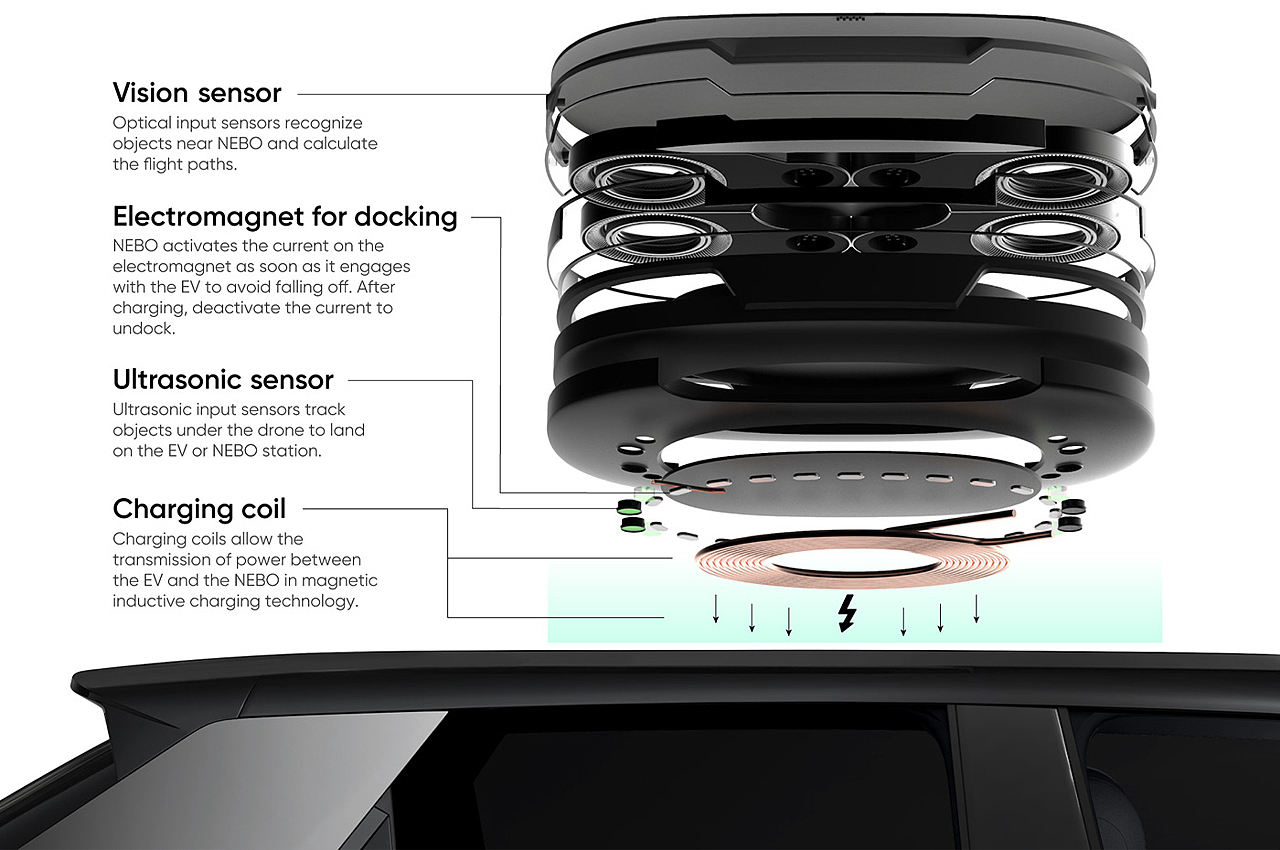 Vision sensor

Optical input sensors recognize objects near NEBO and calculate the flight paths.

Electromagnet for docking

NEBO activates the current on the electromagnet as soon as it engages with the EV to avoid falling off. After charging, deactivate the current to undock.

Ultrasonic sensor

Ultrasonic input sensors track objects under the drone to land on the EV or NEBO station.

Charging coil

Charging coils allow the transmission of power between the EV and the NEBO in magnetic inductive charging technology.