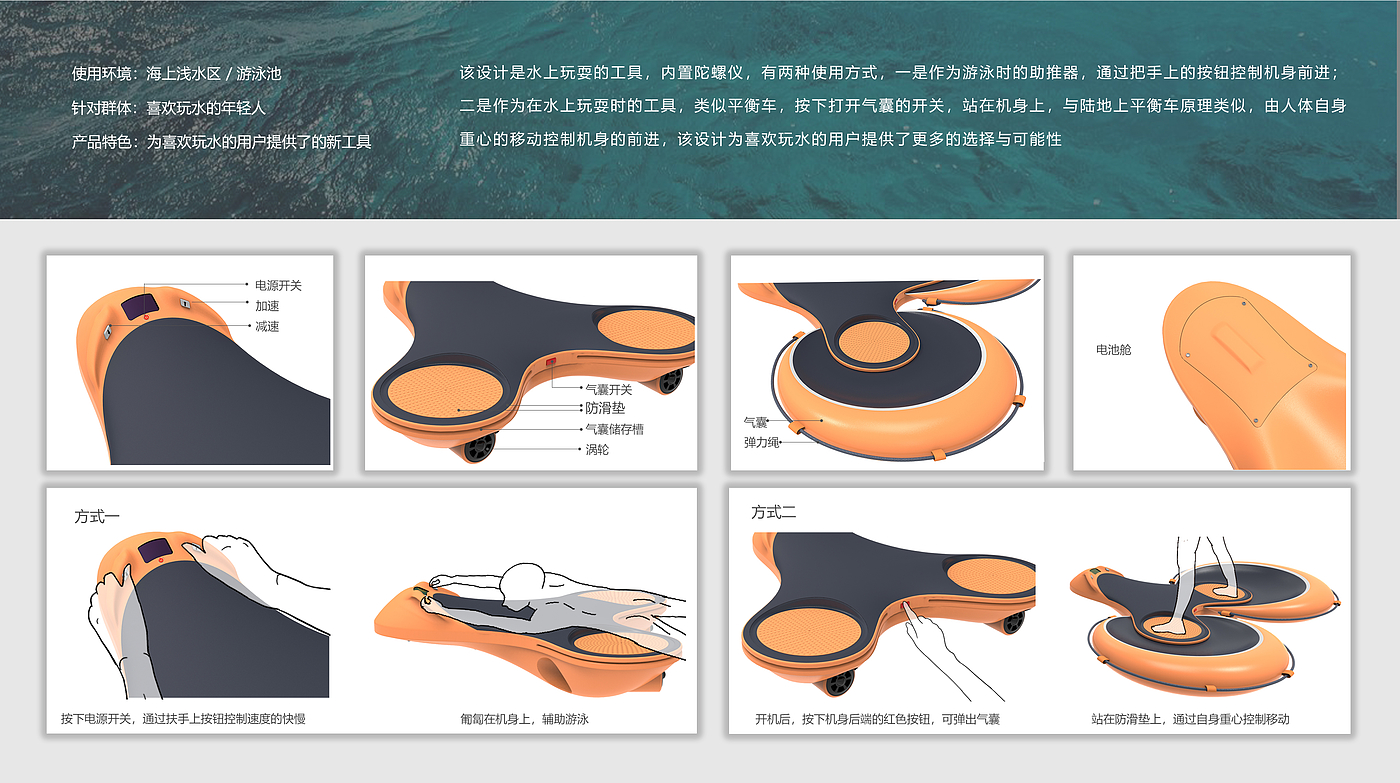 使用环境：海上浅水区 / 游泳池
针对群体：喜欢玩水的年轻人
产品特色：为喜欢玩水的用户提供了的新工具

该设计是水上玩耍的工具，内置陀螺仪，有两种使用方式，一是作为游泳时的助推器，通过把手上的按钮控制机身前进；二是作为在水上玩耍时的工具，类似平衡车，按下打开气囊的开关，站在机身上，与陆地上平衡车原理类似，由人体自身重心的移动控制机身的前进，该设计为喜欢玩水的用户提供了更多的选择与可能性

电源开关
加速
减速

气囊开关
防滑垫
气囊储存槽
涡轮

气囊
弹力绳

电池舱

方式一

按下电源开关，通过扶手上按钮控制速度的快慢

匍匐在机身上，辅助游泳

方式二

开机后，按下机身后端的红色按钮，可弹出气囊

站在防滑垫上，通过自身重心控制移动