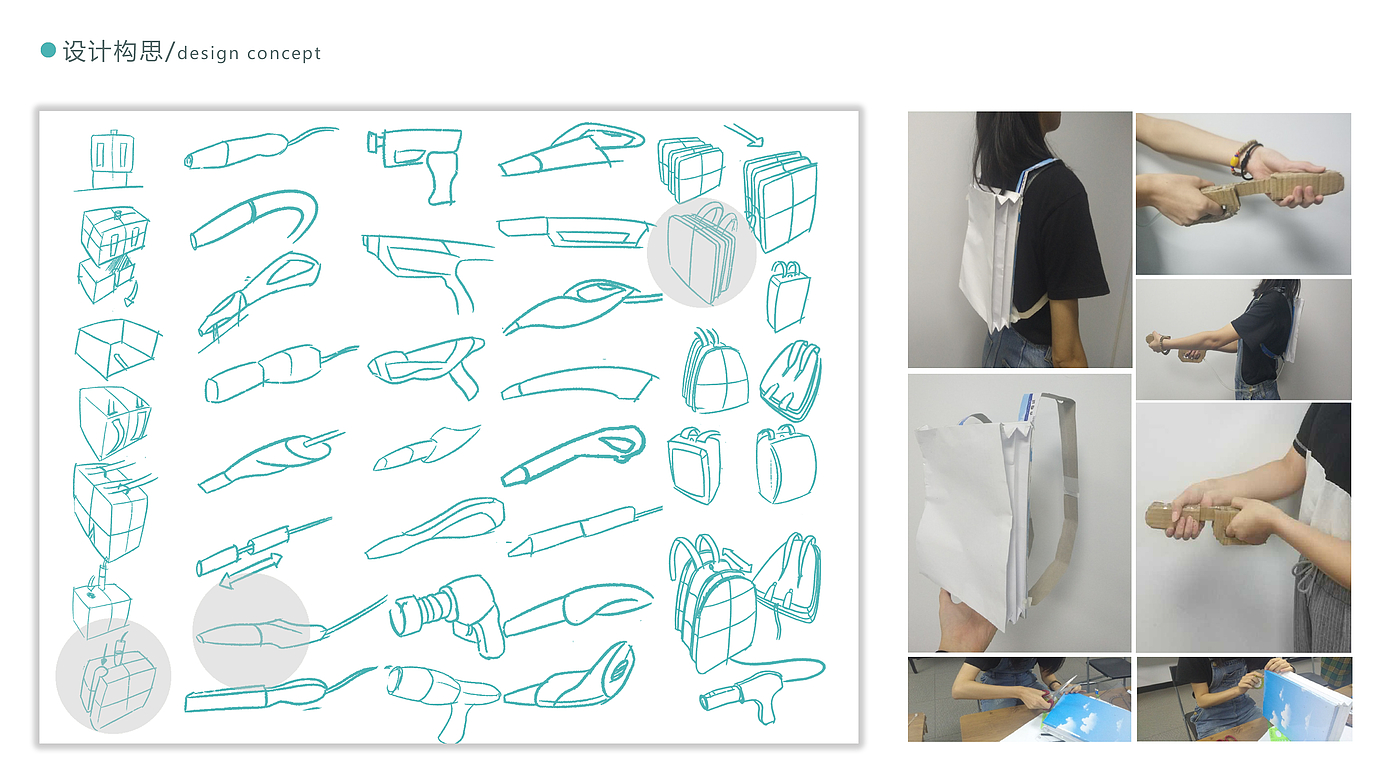 设计构思/design concept