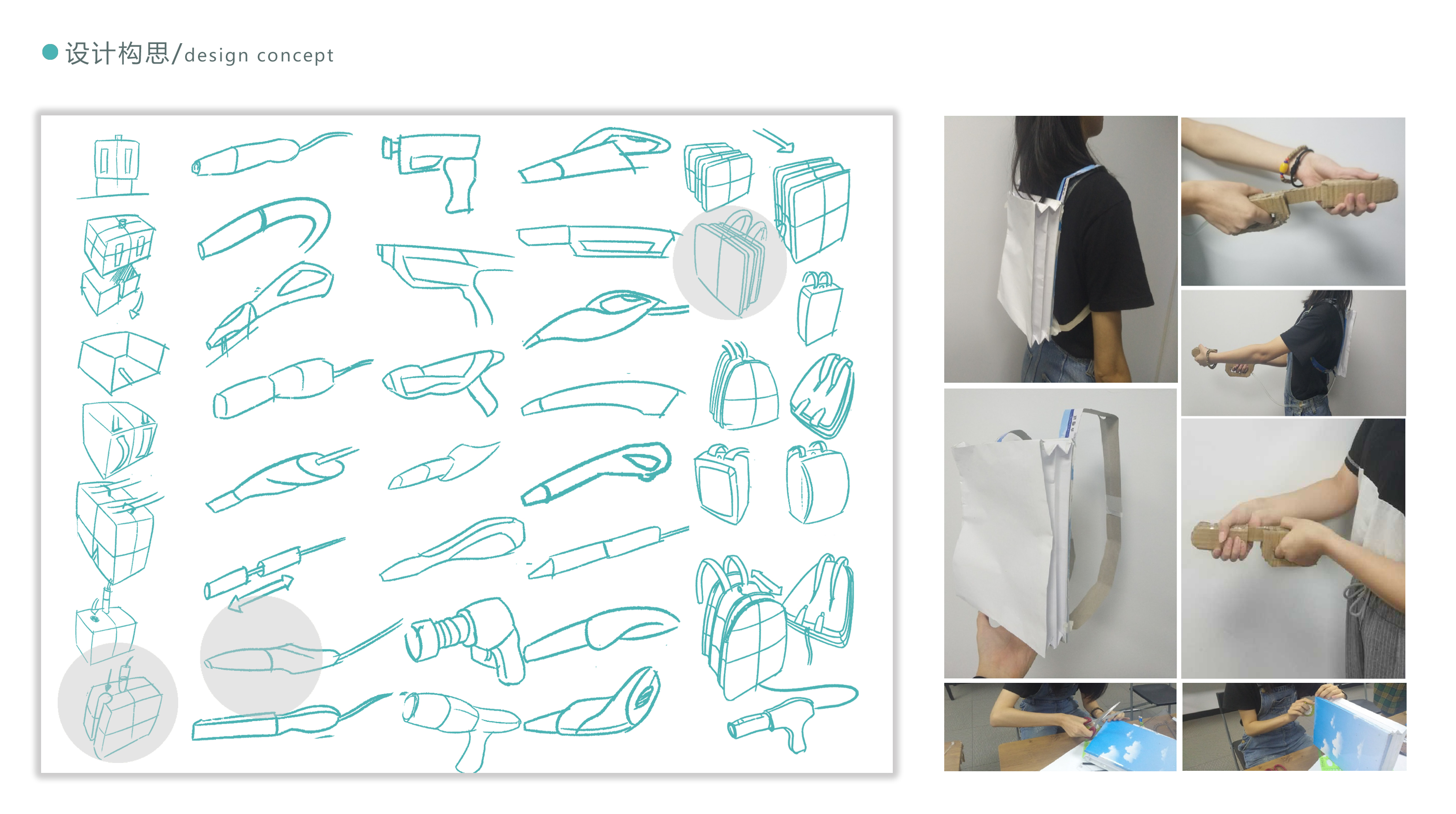 设计构思/design concept